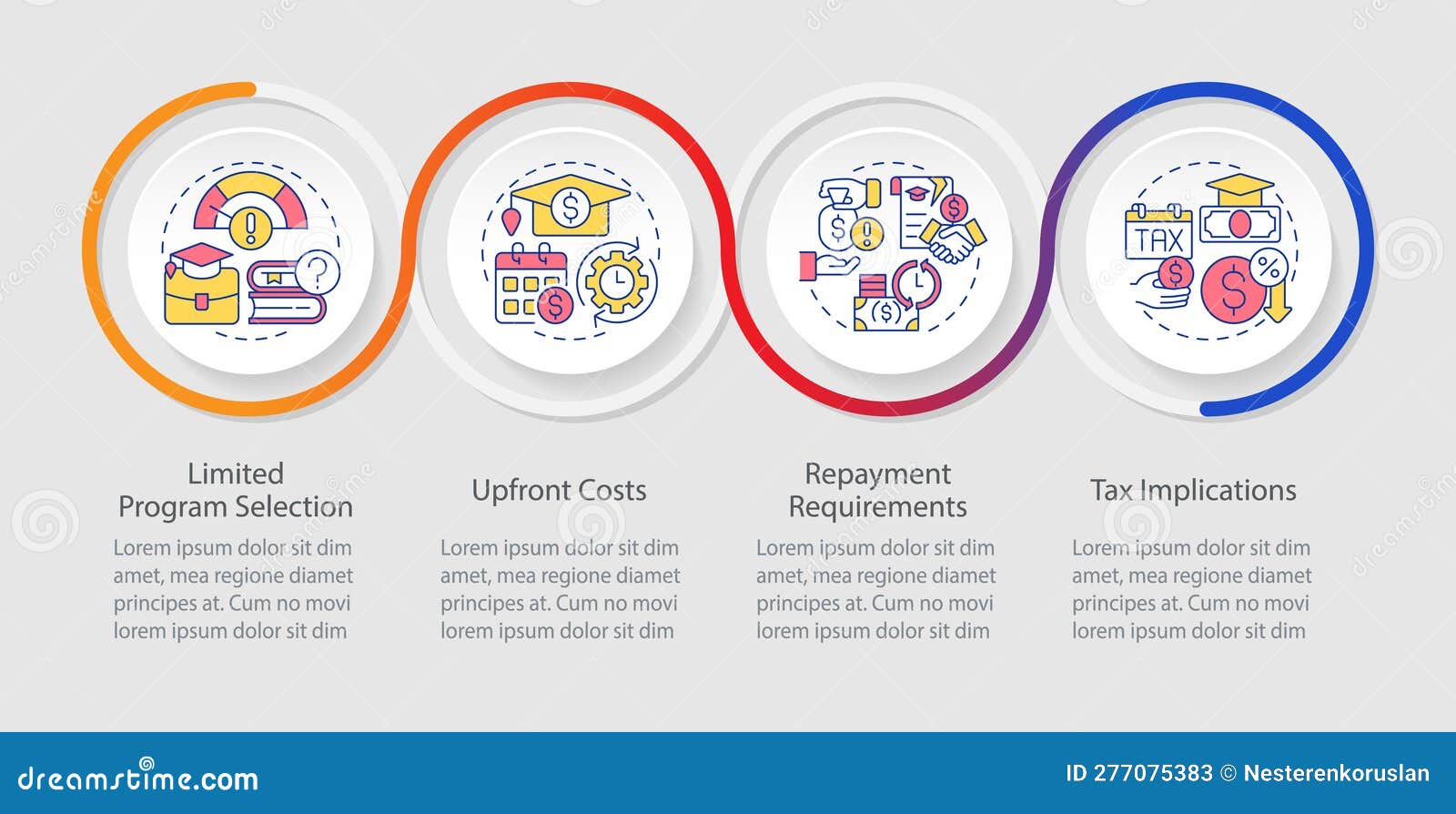 TAX

Limited Program Selection

Lorem ipsum dolor sit dim amet, mea regione diamet principes at. Cum no movi lorem ipsum dolor sit dim

Upfront Costs

Lorem ipsum dolor sit dim amet, mea regione diamet principes at. Cum no movi lorem ipsum dolor sit dim

Repayment Requirements

Lorem ipsum dolor sit dim amet, mea regione diamet principes at. Cum no movi lorem ipsum dolor sit dim

Tax Implications

Lorem ipsum dolor sit dim amet, mea regione diamet principes at. Cum no movi lorem ipsum dolor sit dim

dreamstime.com

ID 277075383 © Nesterenkoruslan