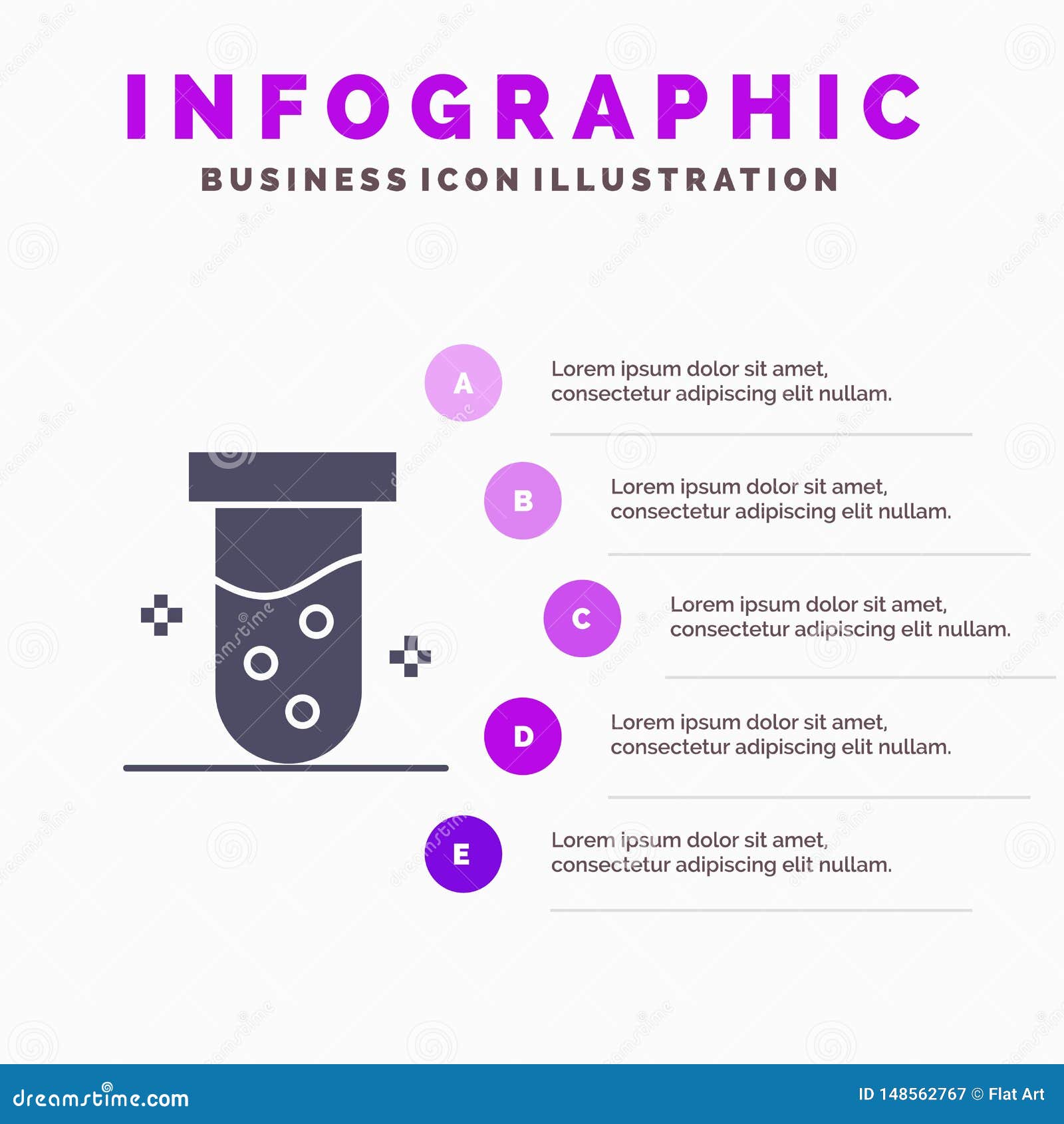 INFOGRAPHIC

BUSINESS ICON ILLUSTRATION

A

Lorem ipsum dolor sit amet, consectetur adipiscing elit nullam.

B

Lorem ipsum dolor sit amet, consectetur adipiscing elit nullam.

C

Lorem ipsum dolor sit amet, consectetur adipiscing elit nullam.

D

Lorem ipsum dolor sit amet, consectetur adipiscing elit nullam.

E

Lorem ipsum dolor sit amet, consectetur adipiscing elit nullam.

dreamstime.com

ID 148562767 © Flat Art