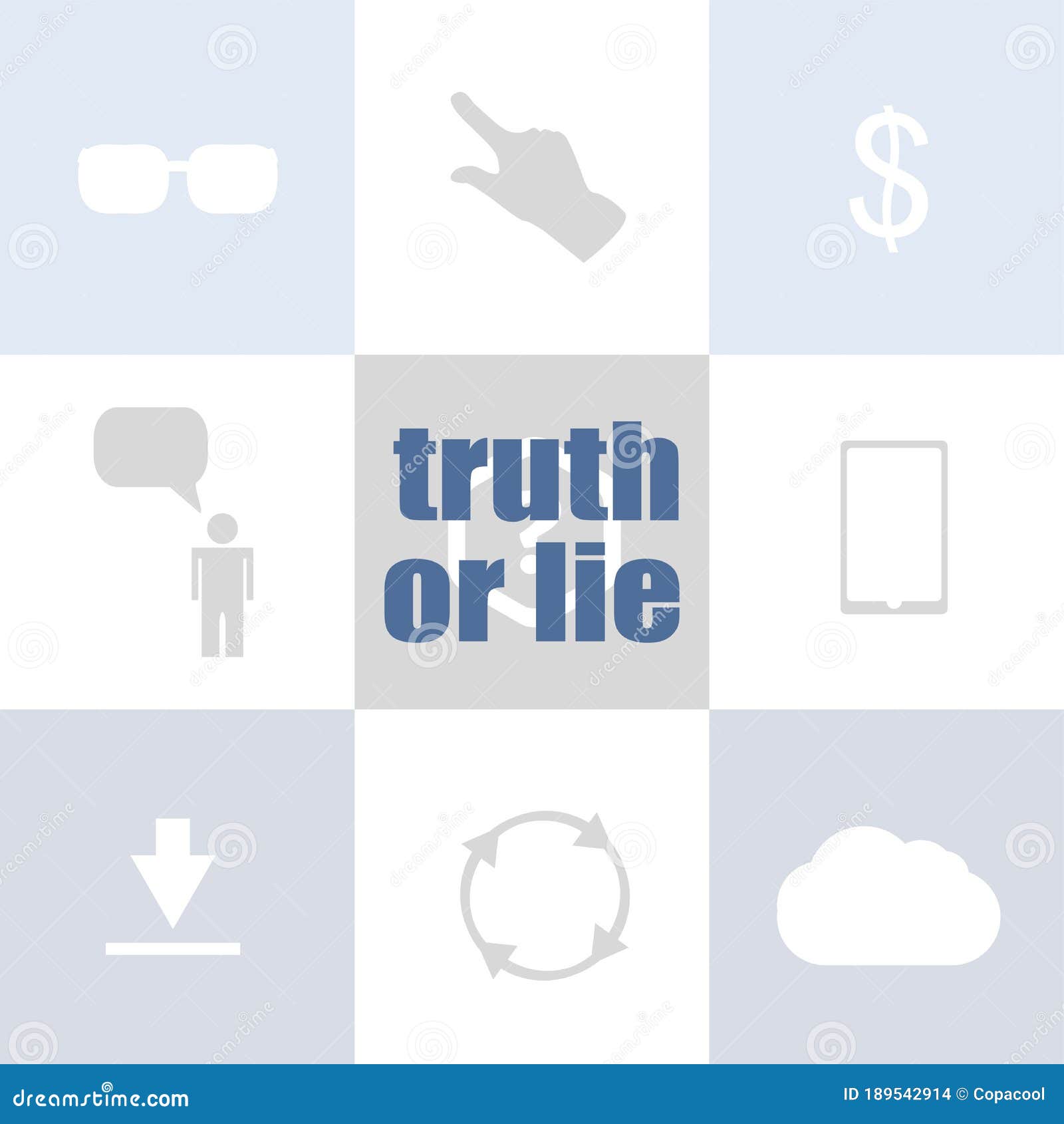 $
truth or lie
dreamstime.com
ID 189542914 © Copacool