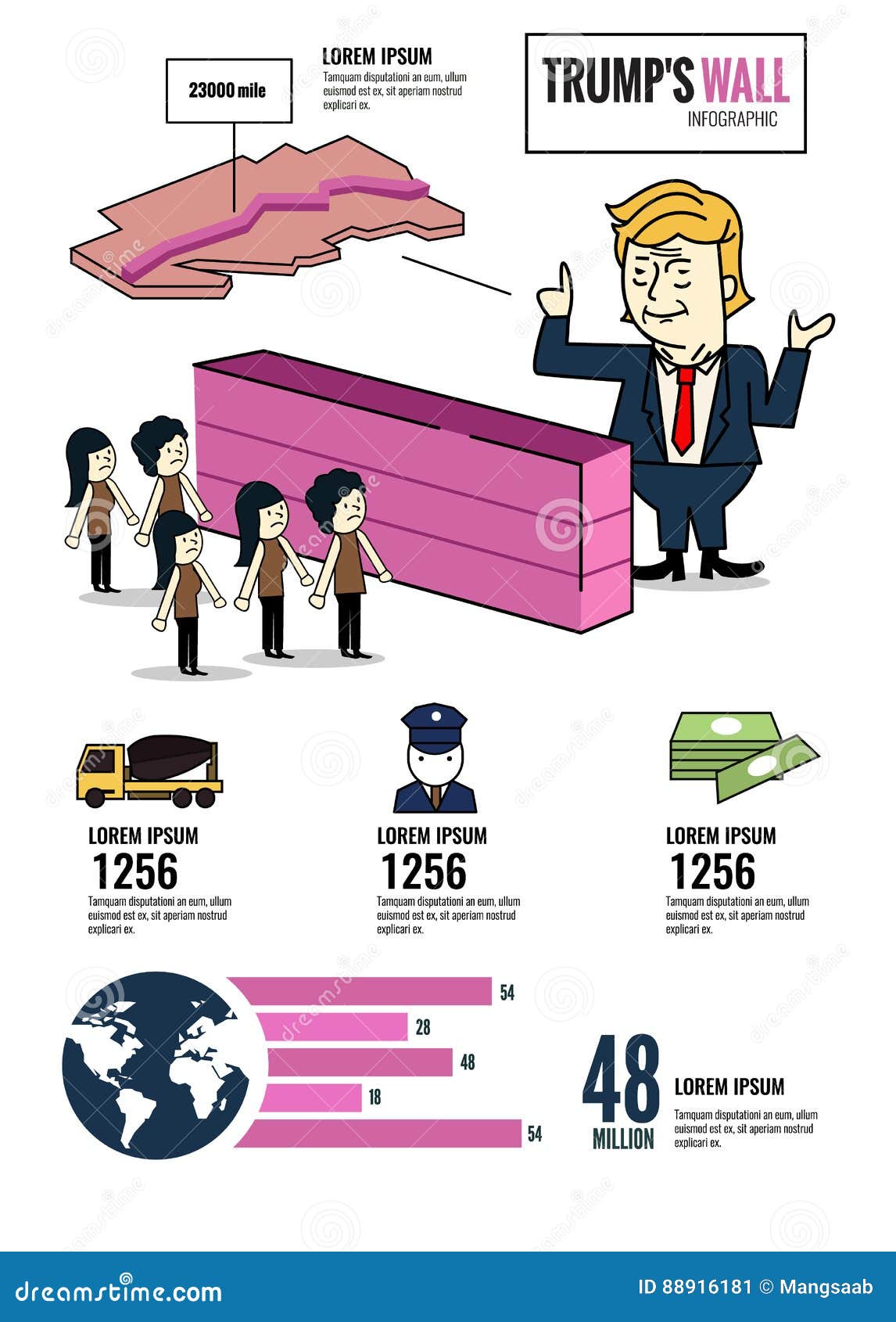 23000 mile

LOREM IPSUM
Tamquam disputationi an eum, ullum euismod est ex, sit aperiam nostrud explicari ex.

TRUMP'S WALL
INFOGRAPHIC

LOREM IPSUM
1256
Tamquam disputationi an eum, ullum euismod est ex, sit aperiam nostrud explicari ex.

LOREM IPSUM
1256
Tamquam disputationi an eum, ullum euismod est ex, sit aperiam nostrud explicari ex.

LOREM IPSUM
1256
Tamquam disputationi an eum, ullum euismod est ex, sit aperiam nostrud explicari ex.

54
28
48
18
54

48
MILLION

LOREM IPSUM
Tamquam disputationi an eum, ullum euismod est ex, sit aperiam nostrud explicari ex.

dreamstime.com
ID 88916181 © Mangsaab