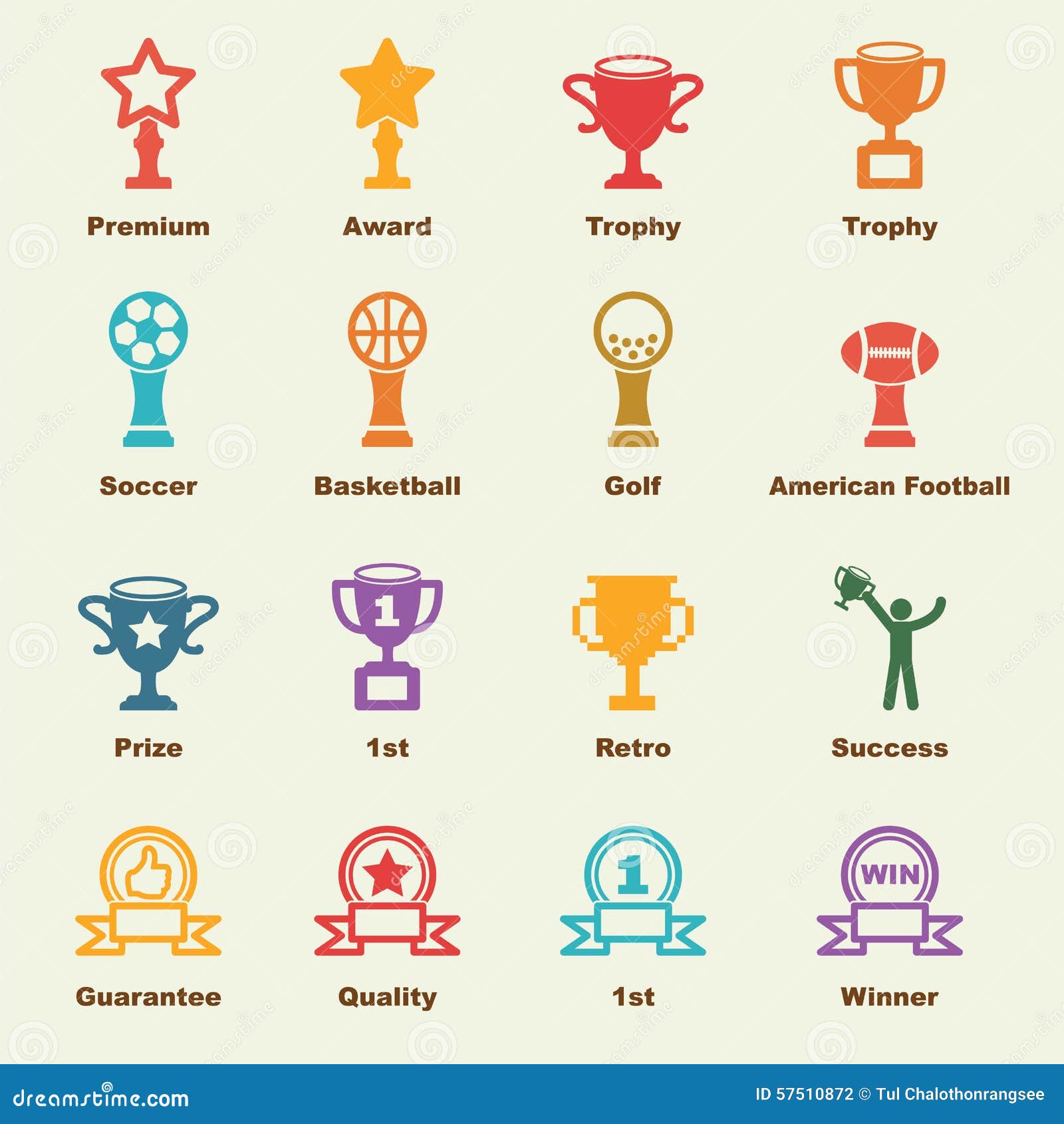 Premium
Award
Trophy
Trophy

Soccer
Basketball
Golf
American Football

1
Prize
1st
Retro
Success

1
WIN
Guarantee
Quality
1st
Winner

dreamstime.com
ID 57510872 © Tul Chalothonrangsee