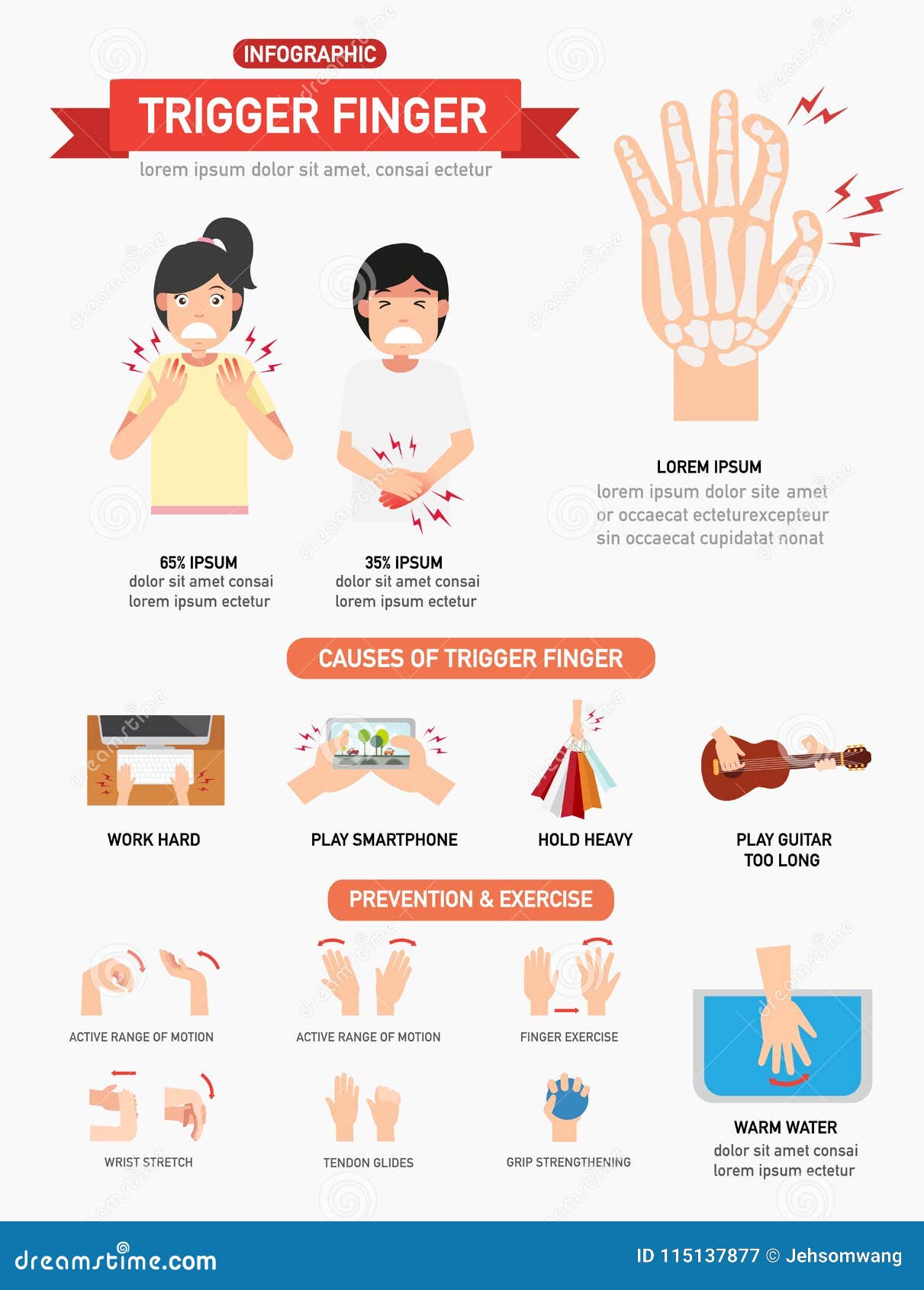 INFOGRAPHIC

TRIGGER FINGER

lorem ipsum dolor sit amet, consai ectetur

65% IPSUM
dolor sit amet consai lorem ipsum ectetur

35% IPSUM
dolor sit amet consai lorem ipsum ectetur

LOREM IPSUM
lorem ipsum dolor site amet or occaecat ecteturexcepteur sin occaecat cupidatat nonat

CAUSES OF TRIGGER FINGER

WORK HARD

PLAY SMARTPHONE

HOLD HEAVY

PLAY GUITAR TOO LONG

PREVENTION & EXERCISE

ACTIVE RANGE OF MOTION

ACTIVE RANGE OF MOTION

FINGER EXERCISE

WRIST STRETCH

TENDON GLIDES

GRIP STRENGTHENING

WARM WATER
dolor sit amet consai lorem ipsum ectetur

dreamstime.com

ID 115137877 © Jehsomwang