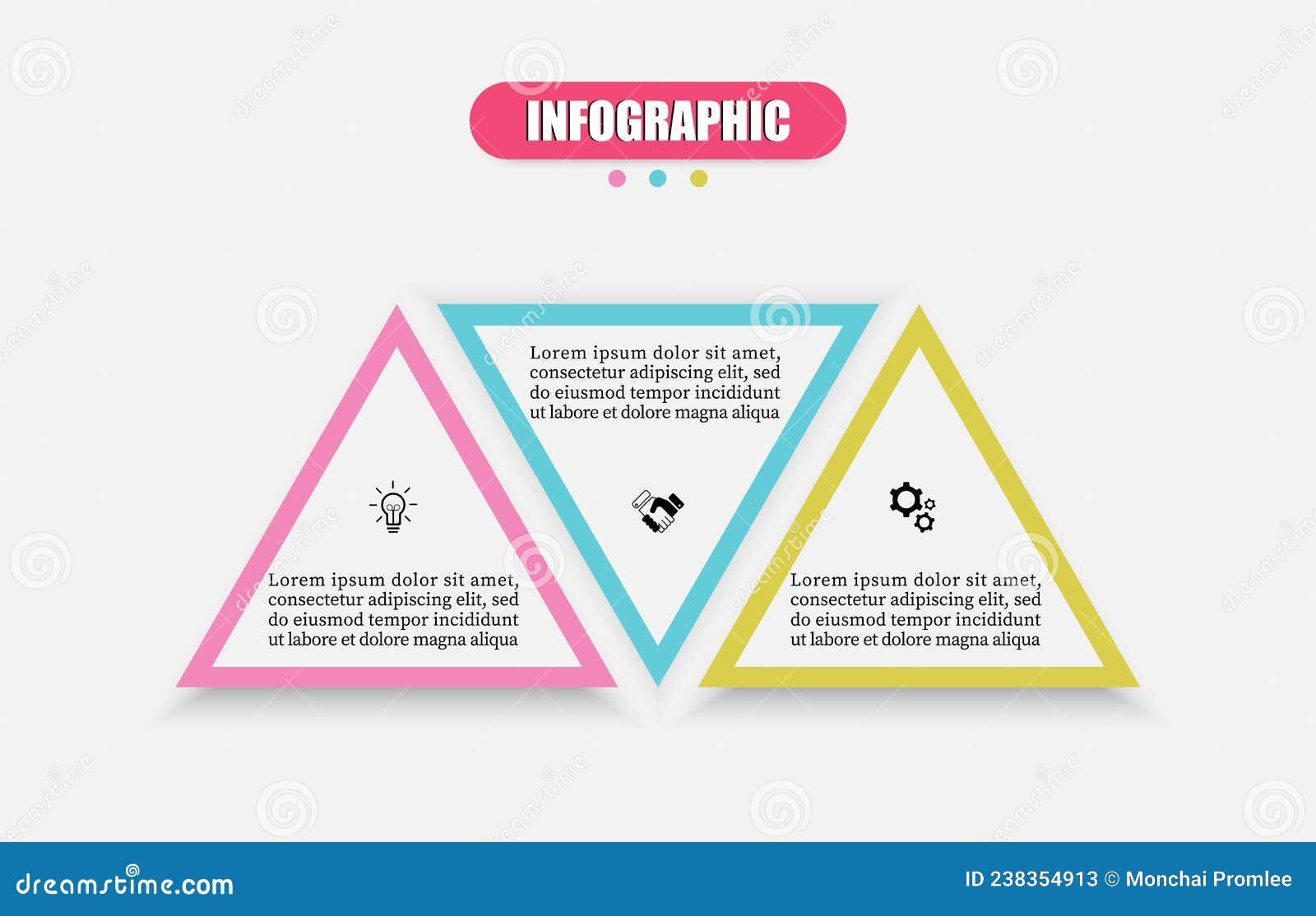 INFOGRAPHIC

Lorem ipsum dolor sit amet, consectetur adipiscing elit, sed do eiusmod tempor incididunt ut labore et dolore magna aliqua

Lorem ipsum dolor sit amet, consectetur adipiscing elit, sed do eiusmod tempor incididunt ut labore et dolore magna aliqua

Lorem ipsum dolor sit amet, consectetur adipiscing elit, sed do eiusmod tempor incididunt ut labore et dolore magna aliqua

dreamstime.com

ID 238354913 © Monchai Promlee