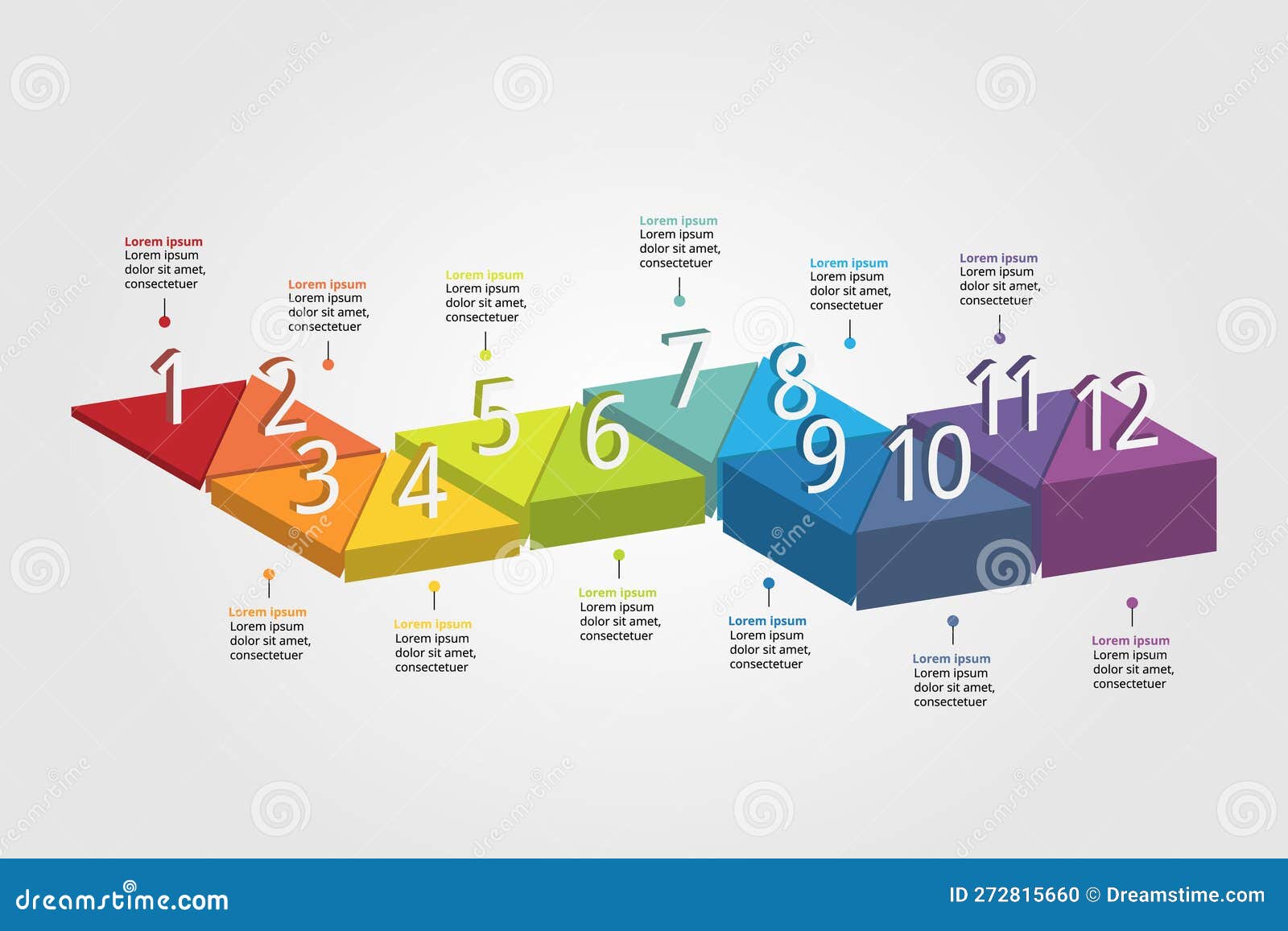 Lorem ipsum
Lorem ipsum dolor sit amet, consectetuer

Lorem ipsum
Lorem ipsum dolor sit amet, consectetuer

Lorem ipsum
Lorem ipsum dolor sit amet, consectetuer

Lorem ipsum
Lorem ipsum dolor sit amet, consectetuer

Lorem ipsum
Lorem ipsum dolor sit amet, consectetuer

Lorem ipsum
Lorem ipsum dolor sit amet, consectetuer

1 2 3 4 5 6 7 8 9 10 11 12

Lorem ipsum
Lorem ipsum dolor sit amet, consectetuer

Lorem ipsum
Lorem ipsum dolor sit amet, consectetuer

Lorem ipsum
Lorem ipsum dolor sit amet, consectetuer

Lorem ipsum
Lorem ipsum dolor sit amet, consectetuer

Lorem ipsum
Lorem ipsum dolor sit amet, consectetuer

Lorem ipsum
Lorem ipsum dolor sit amet, consectetuer

dreamstime.com
ID 272815660 © Dreamstime.com