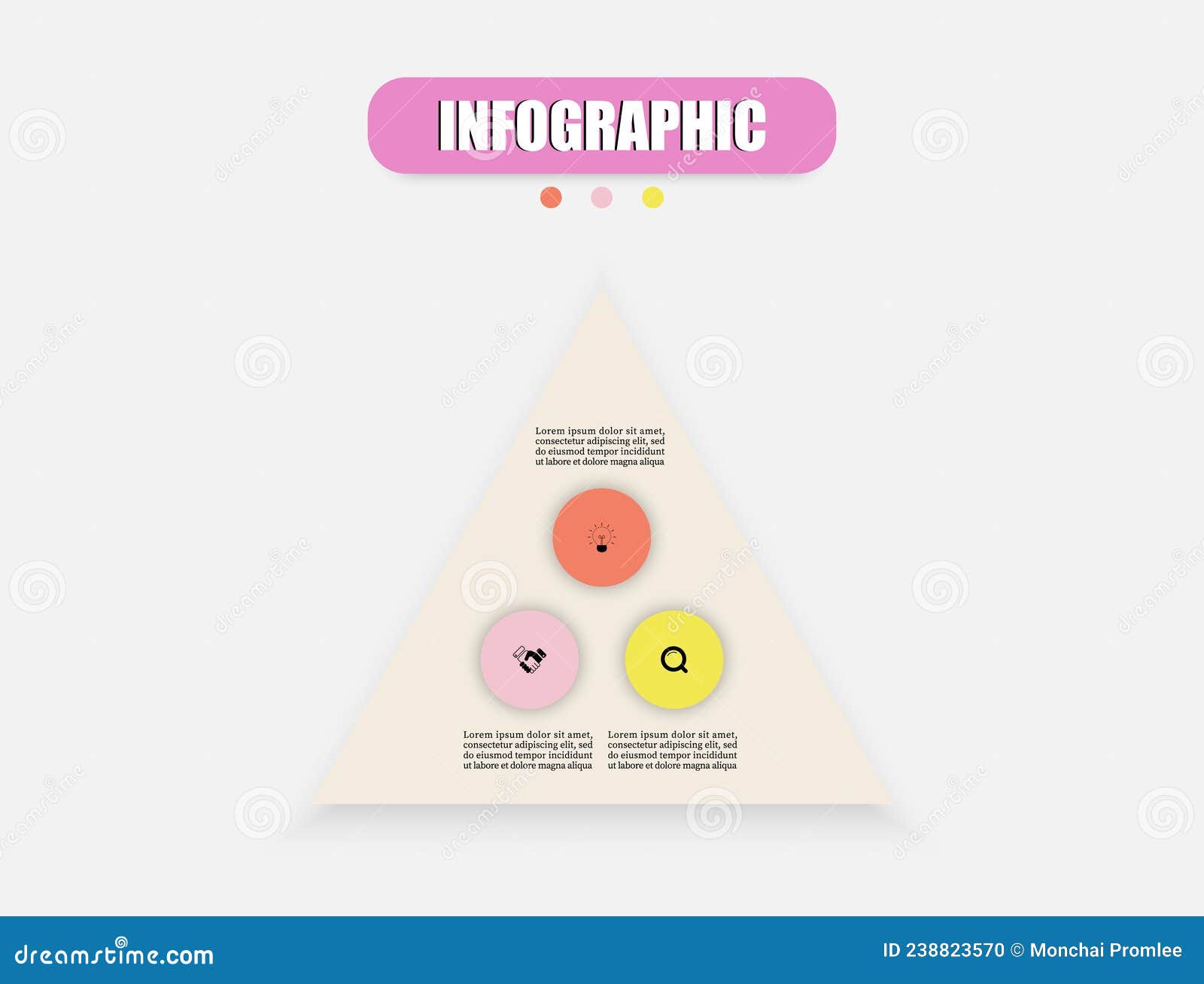 INFOGRAPHIC

Lorem ipsum dolor sit amet, consectetur adipiscing elit, sed do eiusmod tempor incididunt ut labore et dolore magna aliqua

Lorem ipsum dolor sit amet, consectetur adipiscing elit, sed do eiusmod tempor incididunt ut labore et dolore magna aliqua

Lorem ipsum dolor sit amet, consectetur adipiscing elit, sed do eiusmod tempor incididunt ut labore et dolore magna aliqua

dreamstime.com

ID 238823570 © Monchai Promlee