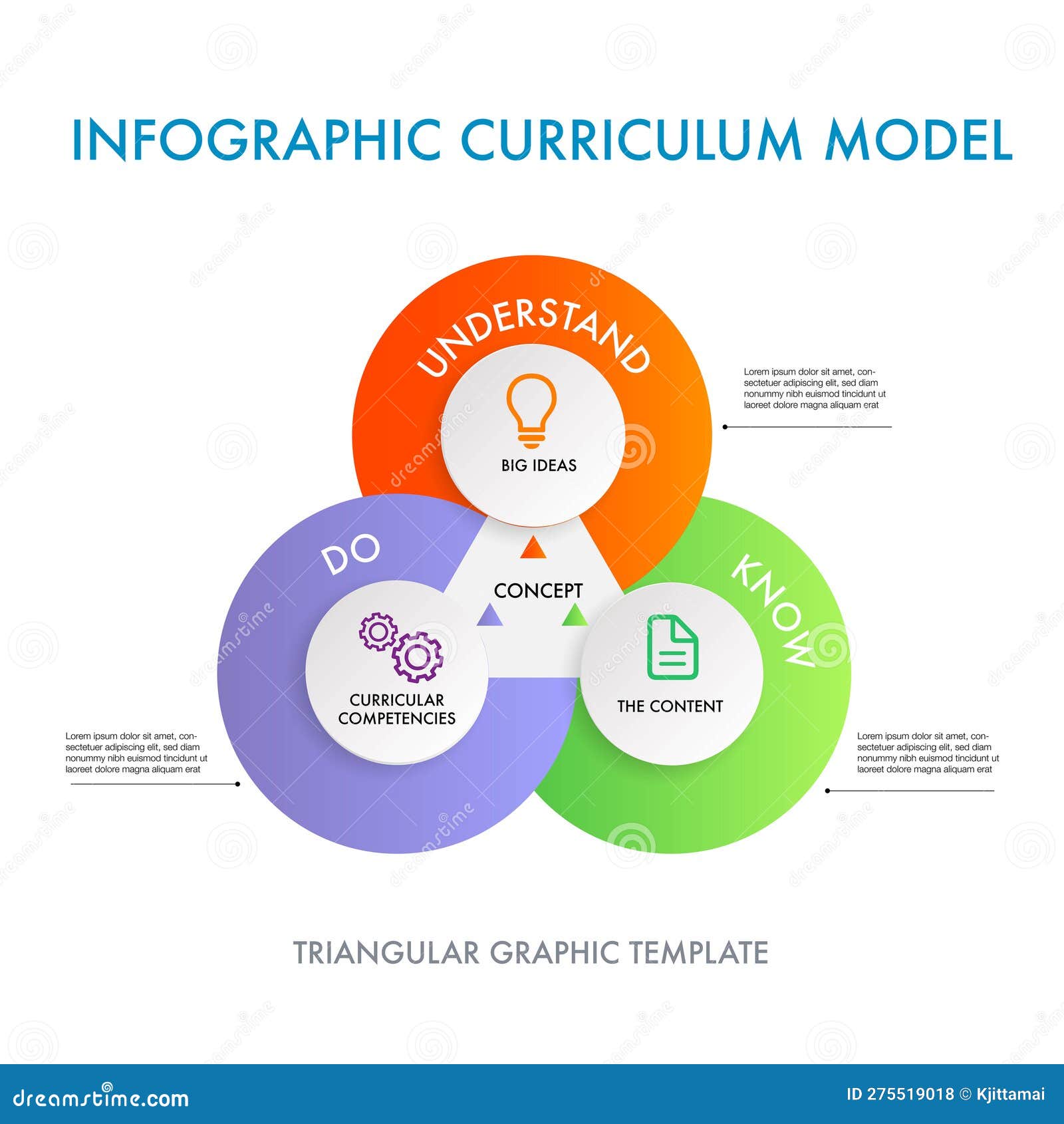 INFOGRAPHIC CURRICULUM MODEL

UNDERSTAND

BIG IDEAS

Lorem ipsum dolor sit amet, consectetuer adipiscing elit, sed diam nonummy nibh euismod tincidunt ut laoreet dolore magna aliquam erat

DO

CONCEPT

KNOW

CURRICULAR COMPETENCIES

THE CONTENT

Lorem ipsum dolor sit amet, consectetuer adipiscing elit, sed diam nonummy nibh euismod tincidunt ut laoreet dolore magna aliquam erat

Lorem ipsum dolor sit amet, consectetuer adipiscing elit, sed diam nonummy nibh euismod tincidunt ut laoreet dolore magna aliquam erat

TRIANGULAR GRAPHIC TEMPLATE

dreamstime.com

ID 275519018 © Kjittamai