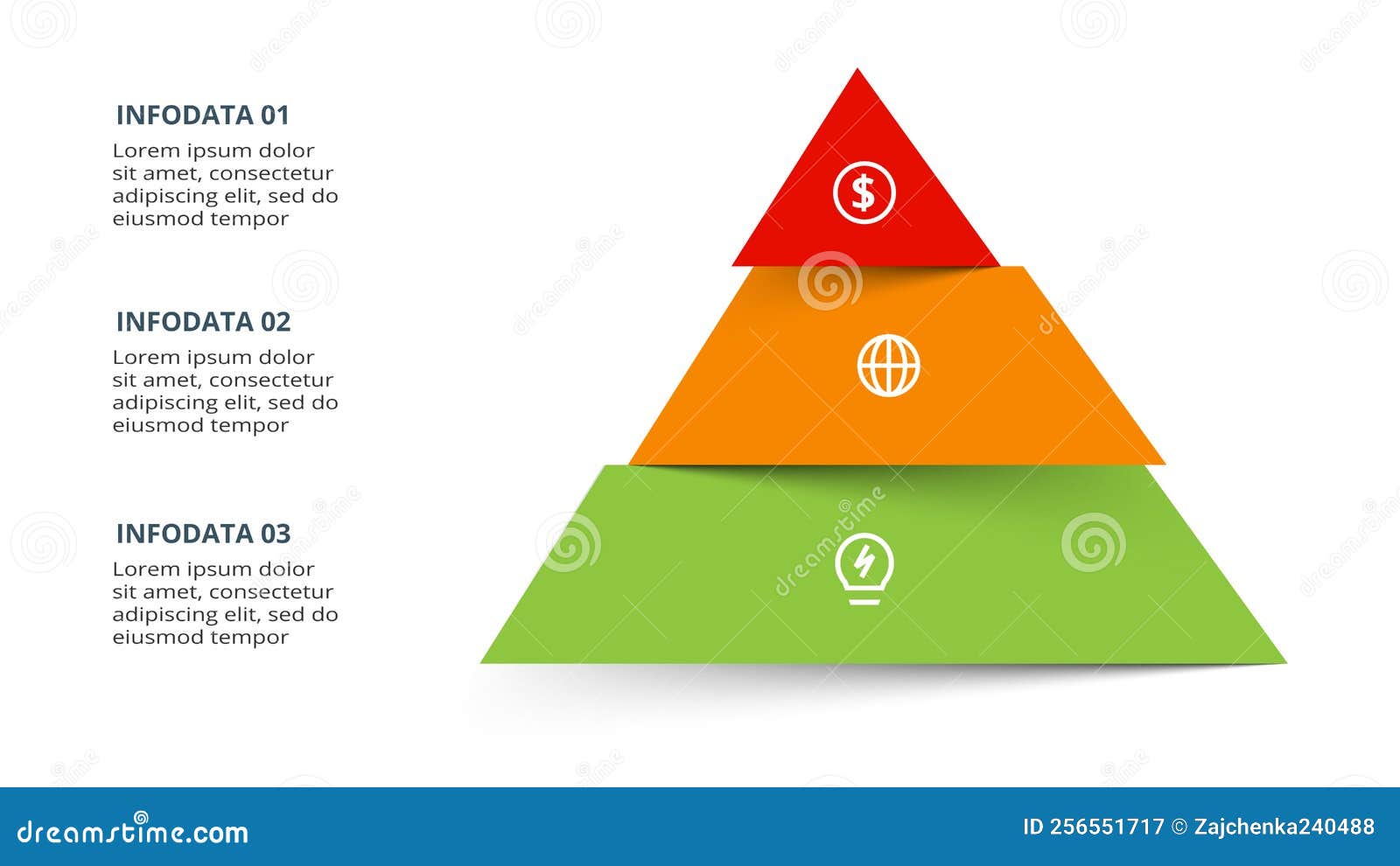 INFODATA 01
Lorem ipsum dolor sit amet, consectetur adipiscing elit, sed do eiusmod tempor

INFODATA 02
Lorem ipsum dolor sit amet, consectetur adipiscing elit, sed do eiusmod tempor

INFODATA 03
Lorem ipsum dolor sit amet, consectetur adipiscing elit, sed do eiusmod tempor

$

dreamstime

dreamstime.com

ID 256551717 © Zajchenka240488