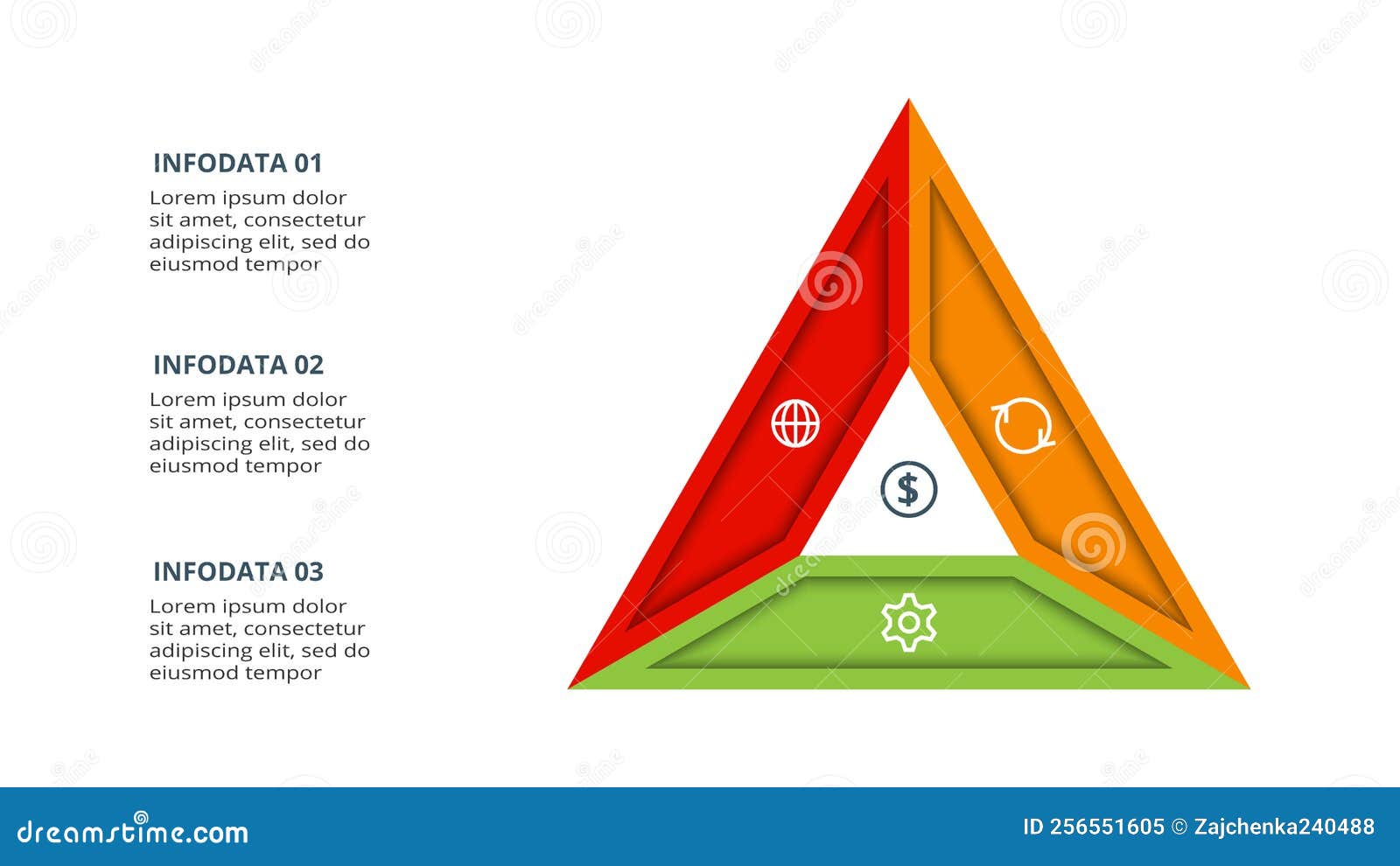 INFODATA 01
Lorem ipsum dolor sit amet, consectetur adipiscing elit, sed do eiusmod tempor

INFODATA 02
Lorem ipsum dolor sit amet, consectetur adipiscing elit, sed do eiusmod tempor

INFODATA 03
Lorem ipsum dolor sit amet, consectetur adipiscing elit, sed do eiusmod tempor

$

dreamstime.com

ID 256551605 © Zajchenka240488