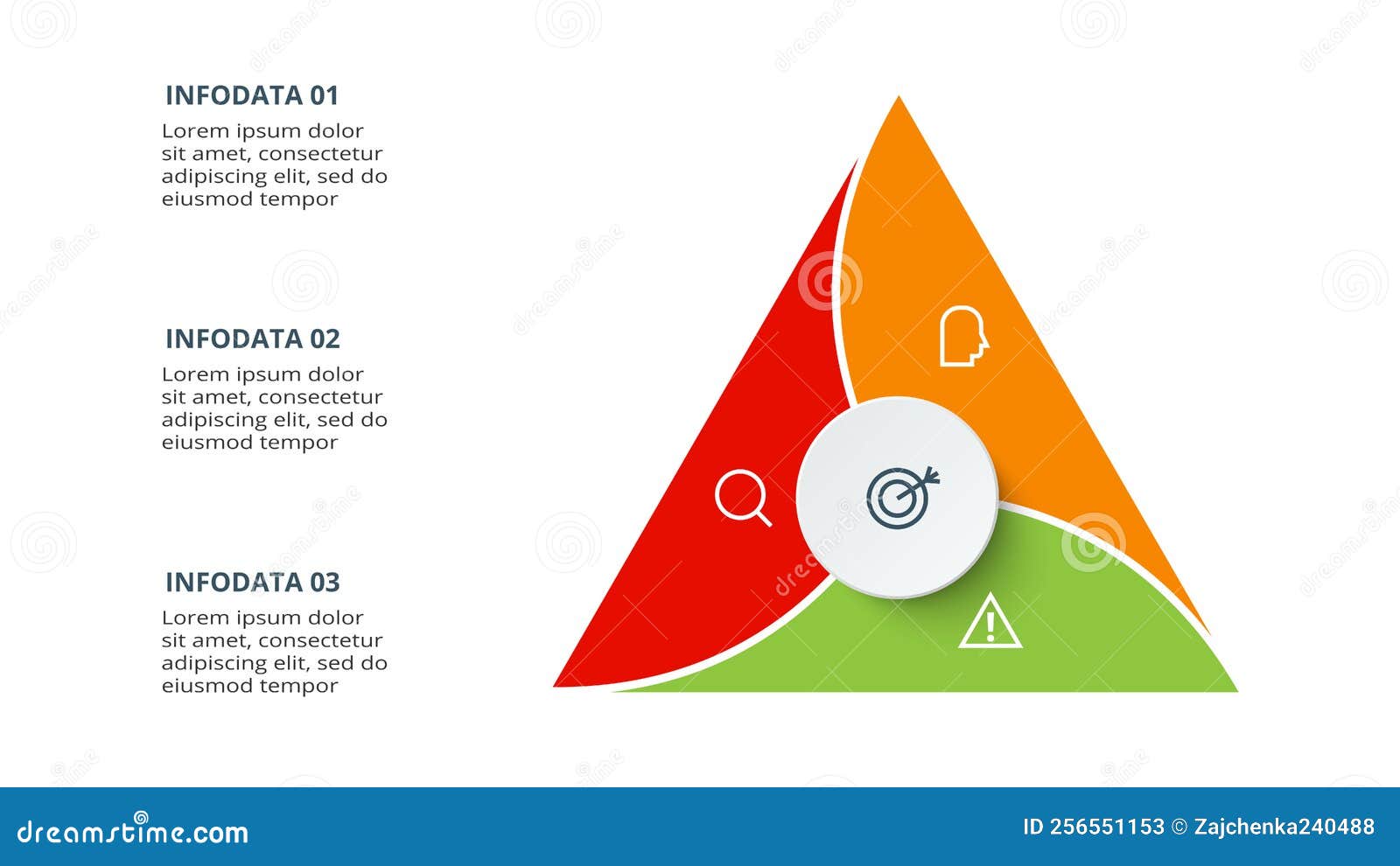 INFODATA 01
Lorem ipsum dolor sit amet, consectetur adipiscing elit, sed do eiusmod tempor

INFODATA 02
Lorem ipsum dolor sit amet, consectetur adipiscing elit, sed do eiusmod tempor

INFODATA 03
Lorem ipsum dolor sit amet, consectetur adipiscing elit, sed do eiusmod tempor

dreamstime.com

ID 256551153 © Zajchenka240488