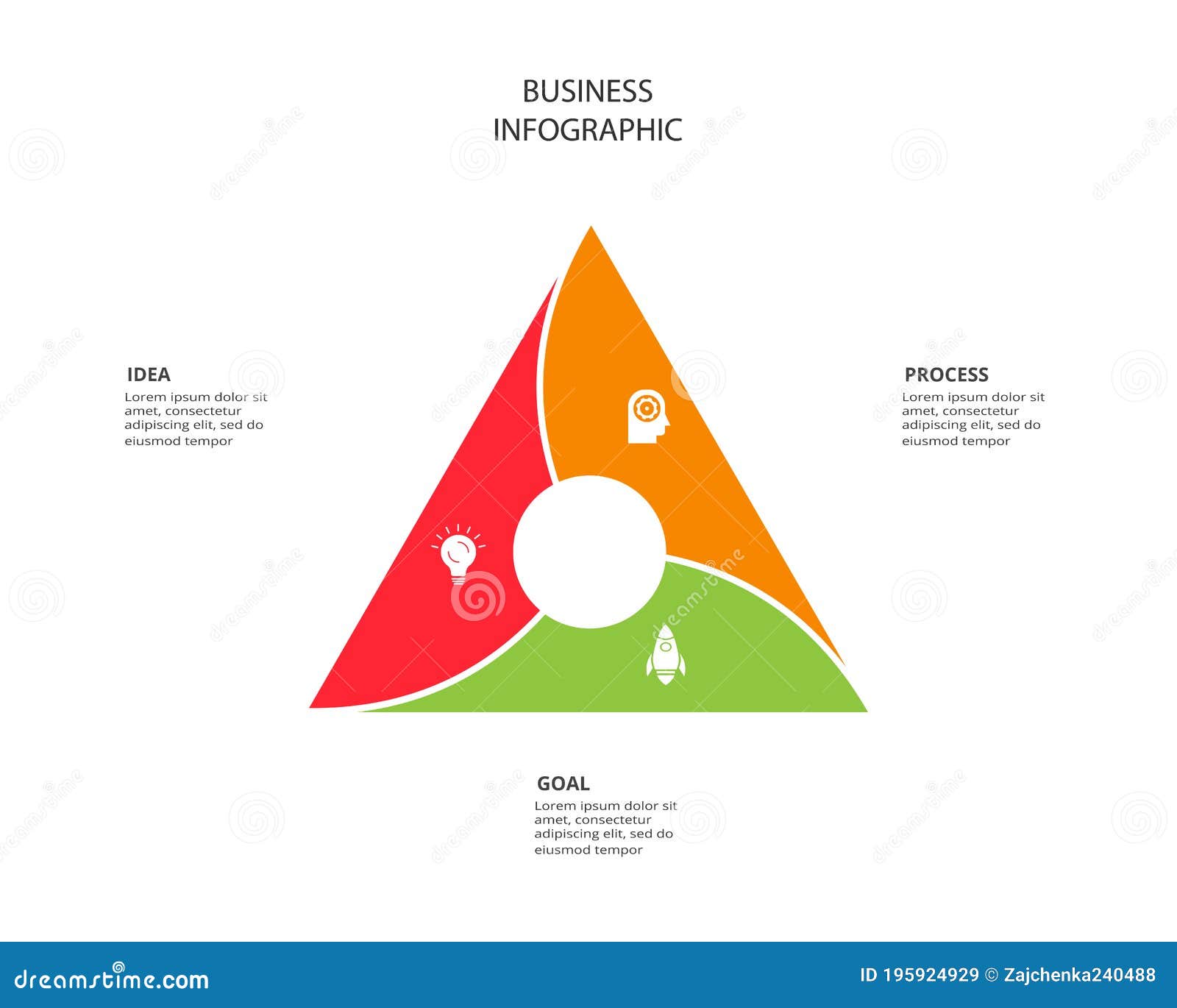 BUSINESS
INFOGRAPHIC

IDEA
Lorem ipsum dolor sit amet, consectetur adipiscing elit, sed do eiusmod tempor

PROCESS
Lorem ipsum dolor sit amet, consectetur adipiscing elit, sed do eiusmod tempor

GOAL
Lorem ipsum dolor sit amet, consectetur adipiscing elit, sed do eiusmod tempor

dreamstime.com
ID 195924929 © Zajchenka240488