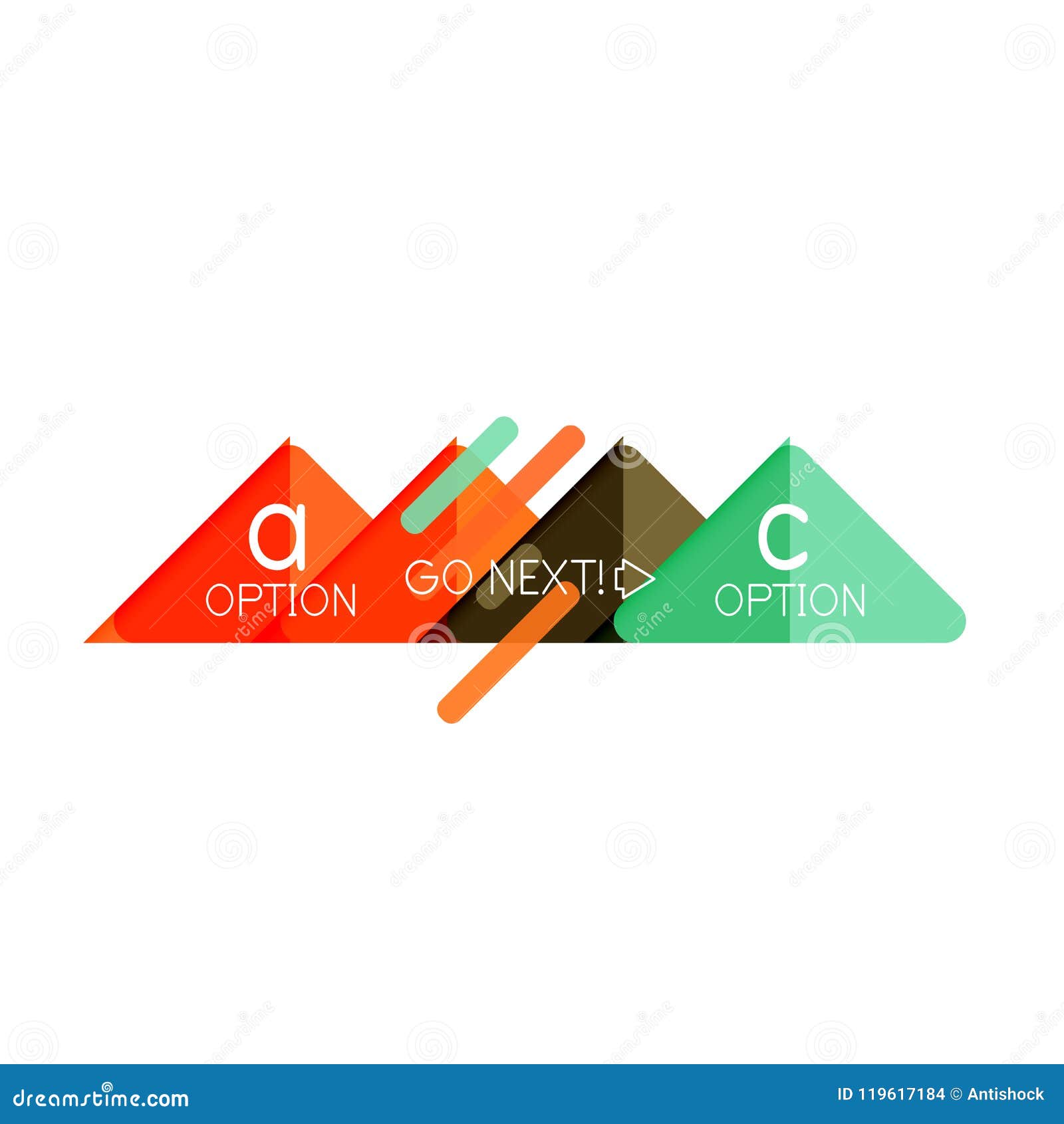 a
OPTION

GO NEXT!

c
OPTION

dreamstime.com

ID 119617184 © Antishock