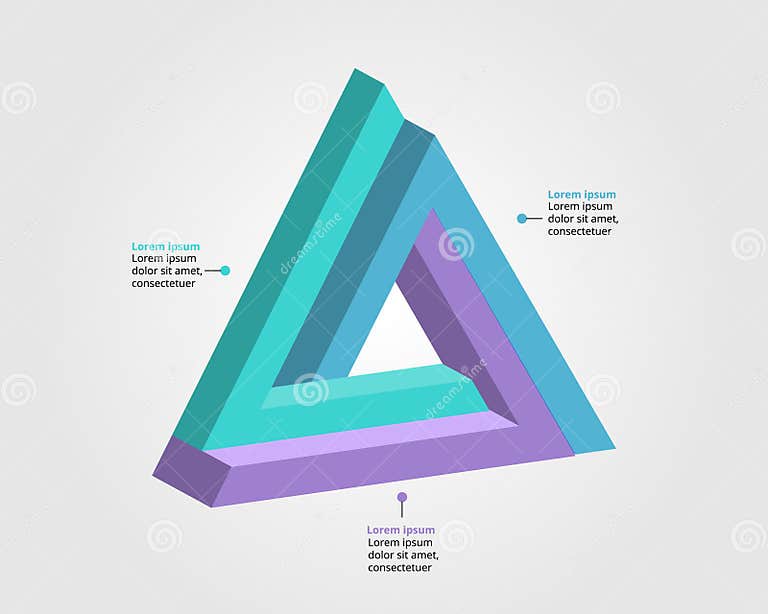 Lorem ipsum
Lorem ipsum dolor sit amet, consectetuer

Lorem ipsum
Lorem ipsum dolor sit amet, consectetuer

Lorem ipsum
Lorem ipsum dolor sit amet, consectetuer

dreamstime
dreamstime