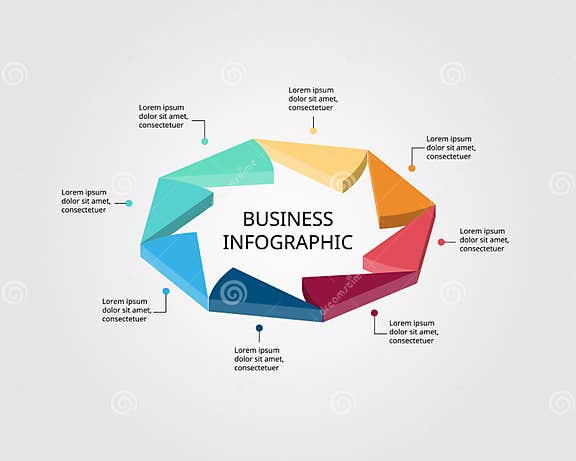 Lorem ipsum dolor sit amet, consectetuer

Lorem ipsum dolor sit amet, consectetuer

Lorem ipsum dolor sit amet, consectetuer

Lorem ipsum dolor sit amet, consectetuer

BUSINESS INFOGRAPHIC

Lorem ipsum dolor sit amet, consectetuer

Lorem ipsum dolor sit amet, consectetuer

Lorem ipsum dolor sit amet, consectetuer

Lorem ipsum dolor sit amet, consectetuer