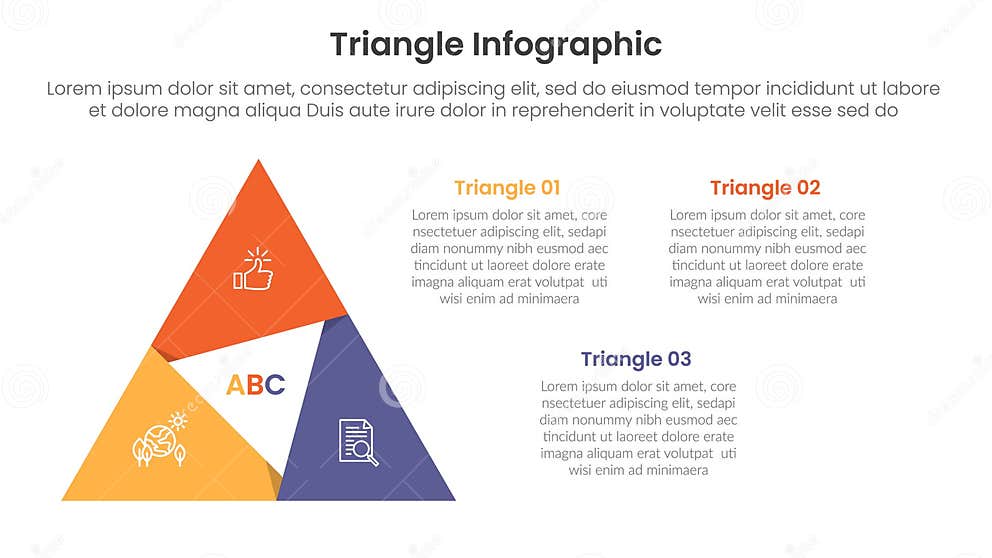 Triangle Infographic

Lorem ipsum dolor sit amet, consectetur adipiscing elit, sed do eiusmod tempor incididunt ut labore et dolore magna aliqua Duis aute irure dolor in reprehenderit in voluptate velit esse sed do

ABC

Triangle 01

Lorem ipsum dolor sit amet, core nsectetuer adipiscing elit, sedapi diam nonummy nibh eusmod aec tincidunt ut laoreet dolore erate imagna aliquam erat volutpat uti wisi enim ad minimaera

Triangle 02

Lorem ipsum dolor sit amet, core nsectetuer adipiscing elit, sedapi diam nonummy nibh eusmod aec tincidunt ut laoreet dolore erate imagna aliquam erat volutpat uti wisi enim ad minimaera

Triangle 03

Lorem ipsum dolor sit amet, core nsectetuer adipiscing elit, sedapi diam nonummy nibh eusmod aec tincidunt ut laoreet dolore erate imagna aliquam erat volutpat uti wisi enim ad minimaera