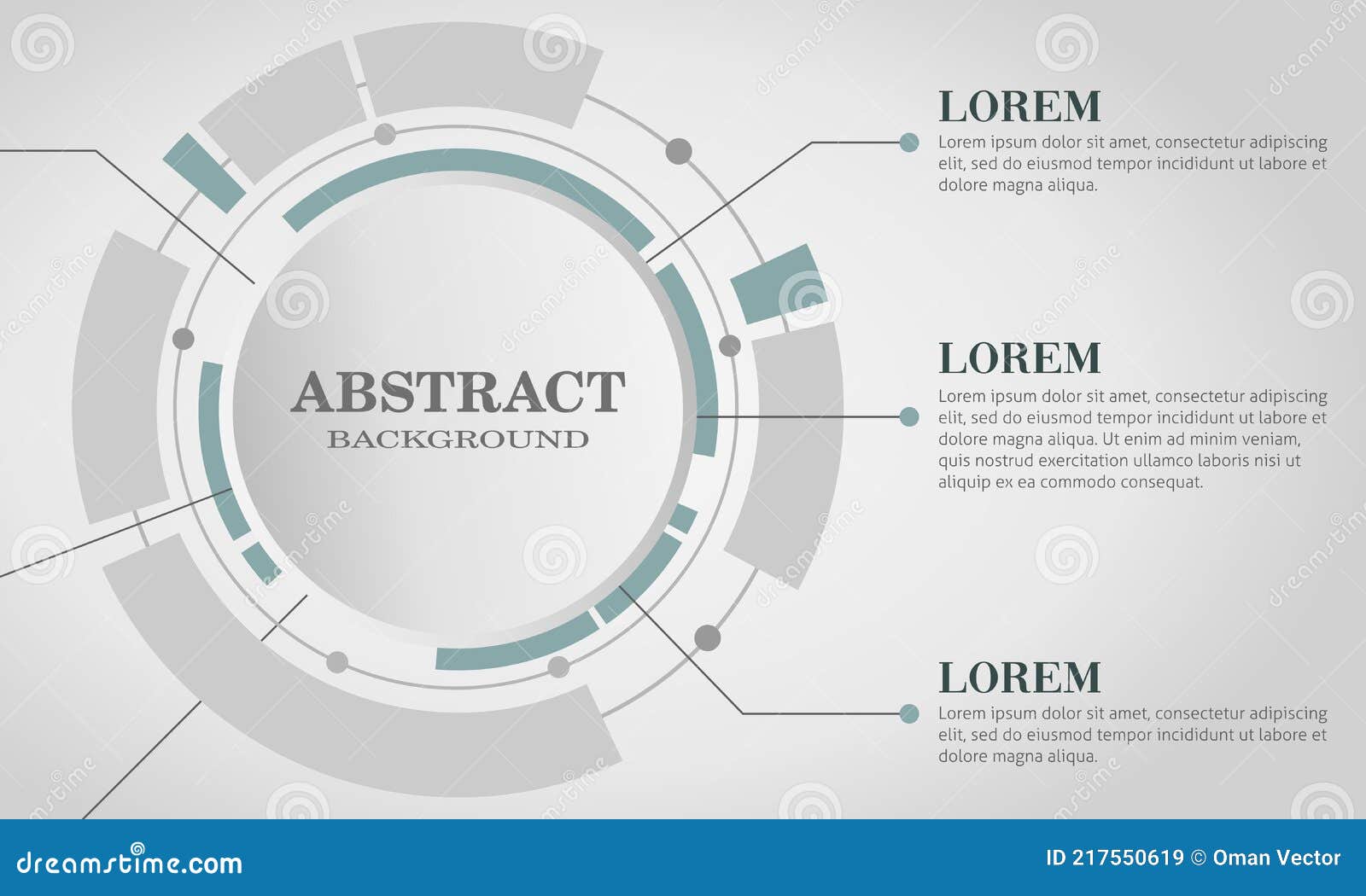 ABSTRACT
BACKGROUND

LOREM
Lorem ipsum dolor sit amet, consectetur adipiscing elit, sed do eiusmod tempor incididunt ut labore et dolore magna aliqua.

LOREM
Lorem ipsum dolor sit amet, consectetur adipiscing elit, sed do eiusmod tempor incididunt ut labore et dolore magna aliqua. Ut enim ad minim veniam, quis nostrud exercitation ullamco laboris nisi ut aliquip ex ea commodo consequat.

LOREM
Lorem ipsum dolor sit amet, consectetur adipiscing elit, sed do eiusmod tempor incididunt ut labore et dolore magna aliqua.

dreamstime.com
ID 217550619 © Oman Vector