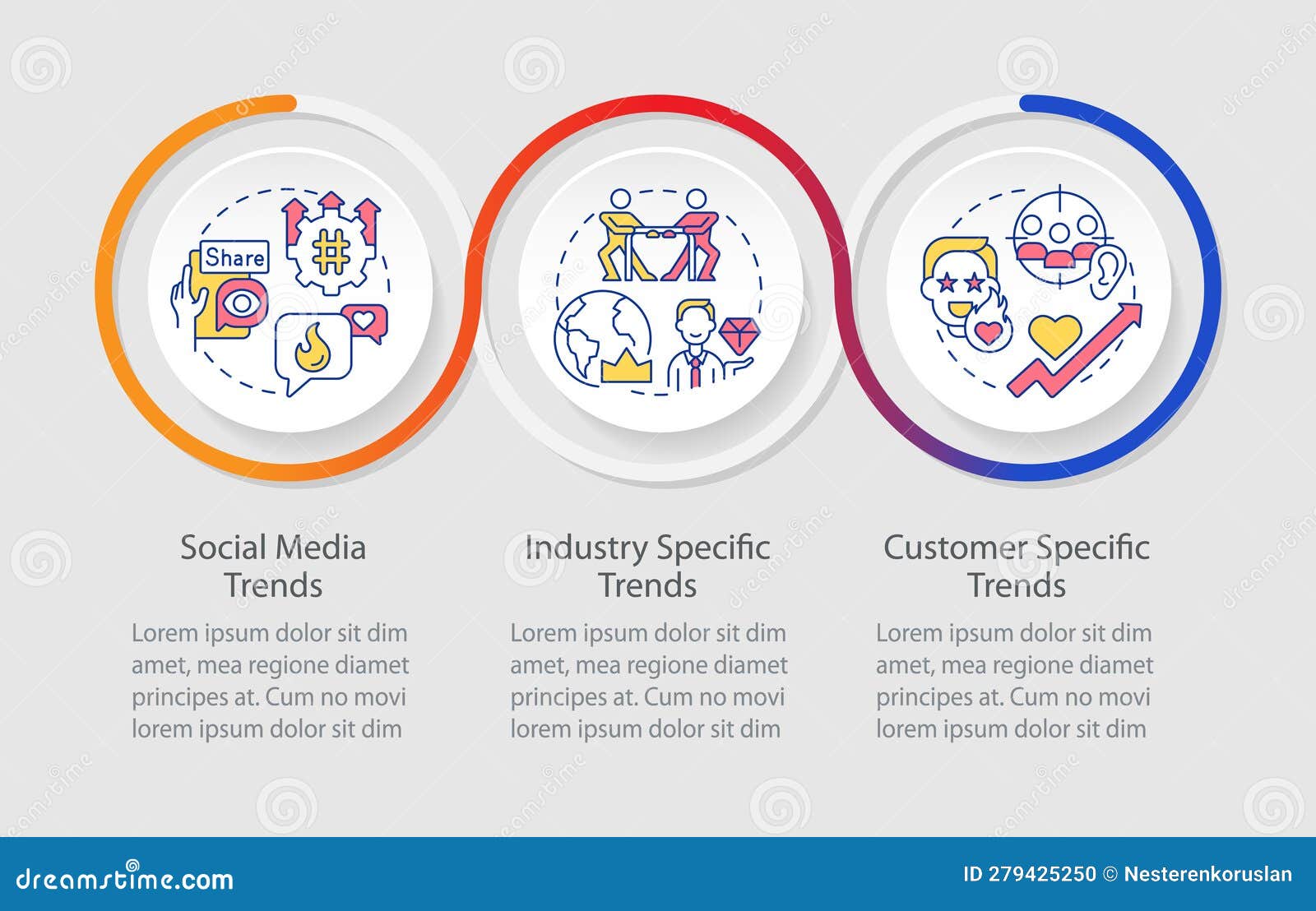 Share

Social Media Trends

Lorem ipsum dolor sit dim amet, mea regione diamet principes at. Cum no movi lorem ipsum dolor sit dim

Industry Specific Trends

Lorem ipsum dolor sit dim amet, mea regione diamet principes at. Cum no movi lorem ipsum dolor sit dim

Customer Specific Trends

Lorem ipsum dolor sit dim amet, mea regione diamet principes at. Cum no movi lorem ipsum dolor sit dim

dreamstime.com

ID 279425250 © Nesterenkoruslan