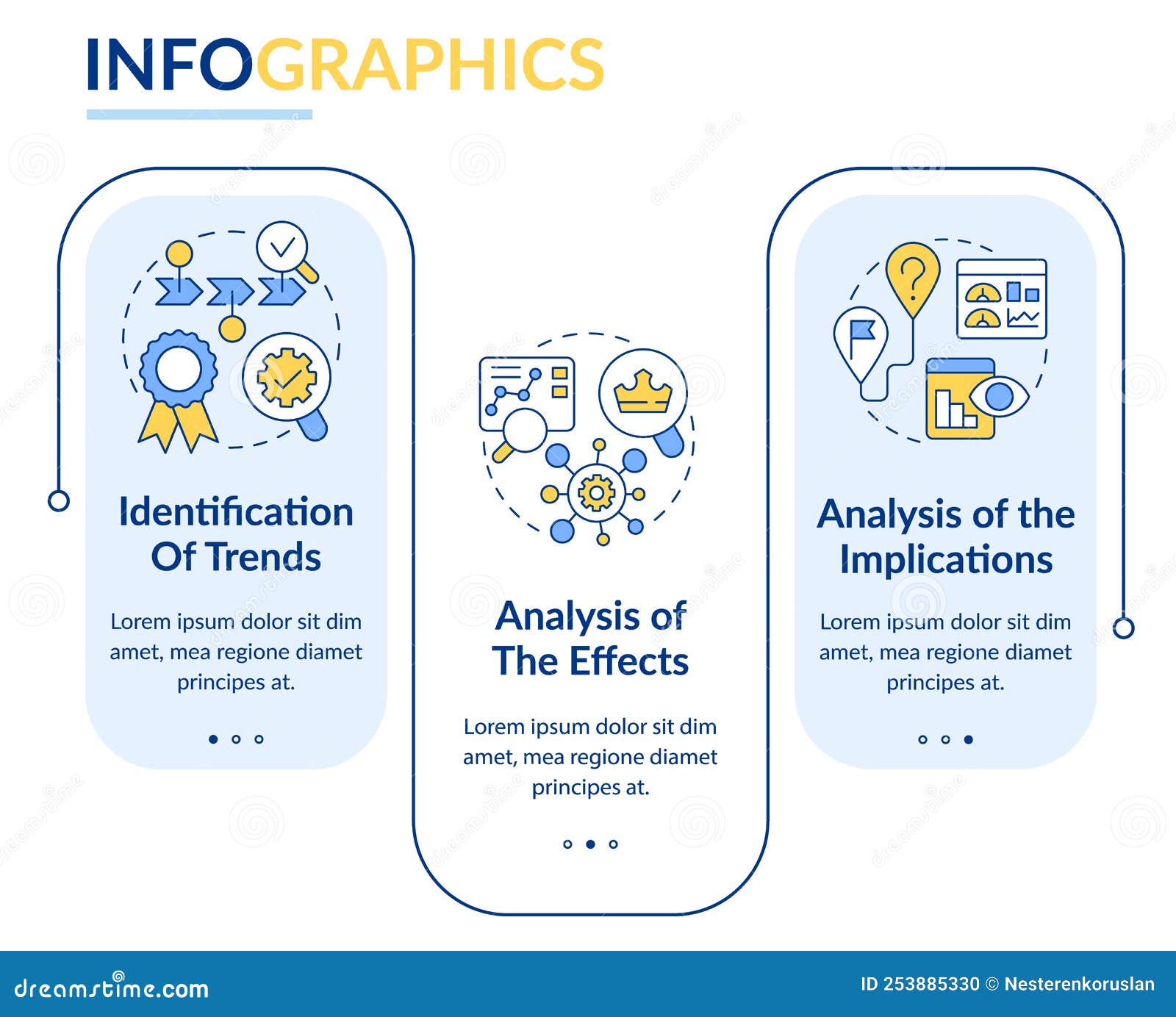 INFOGRAPHICS

Identification Of Trends

Lorem ipsum dolor sit dim amet, mea regione diamet principes at.

Analysis of The Effects

Lorem ipsum dolor sit dim amet, mea regione diamet principes at.

Analysis of the Implications

Lorem ipsum dolor sit dim amet, mea regione diamet principes at.

dreamstime.com

ID 253885330 © Nesterenkoruslan