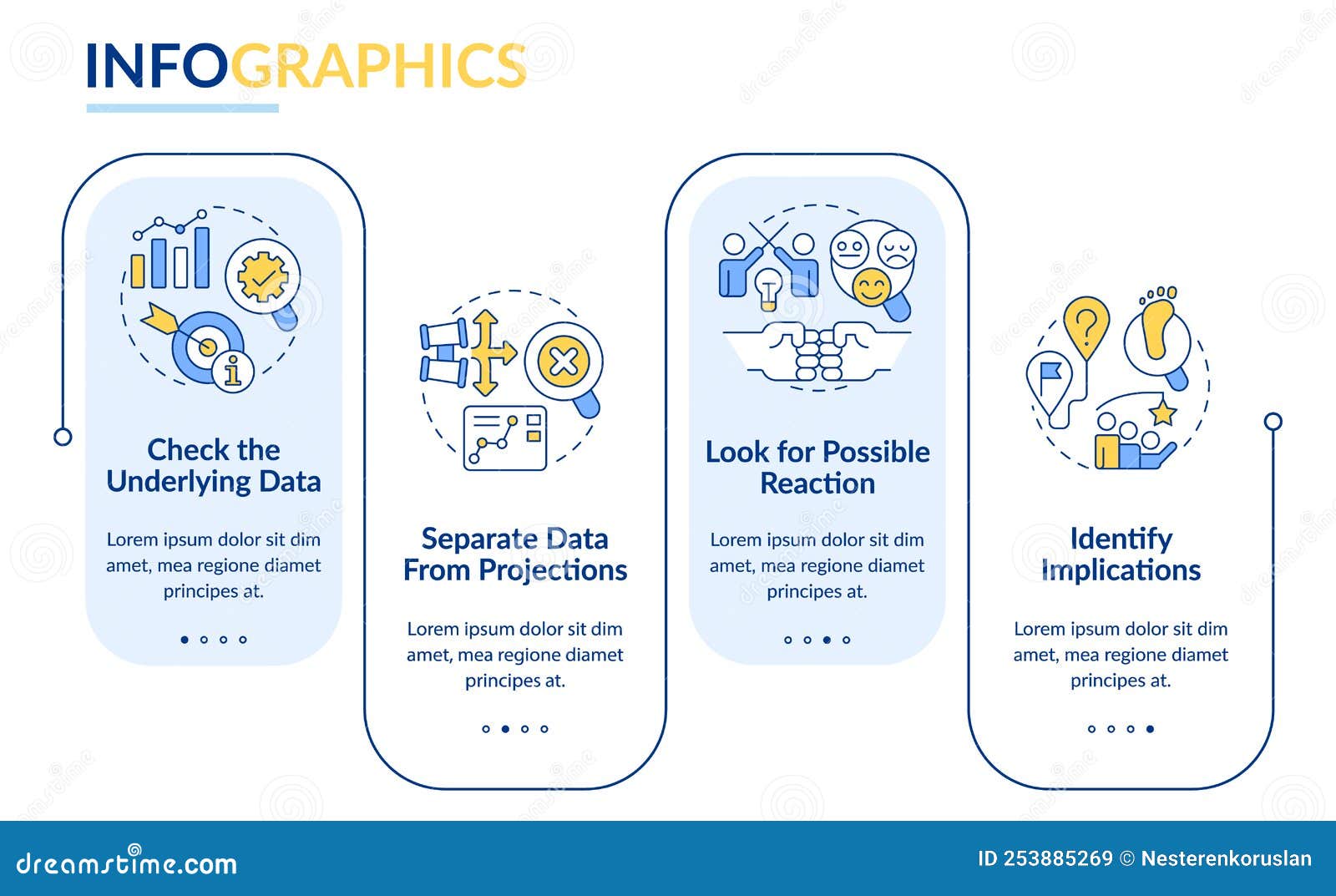 INFOGRAPHICS

Check the Underlying Data

Lorem ipsum dolor sit dim amet, mea regione diamet principes at.

Separate Data From Projections

Lorem ipsum dolor sit dim amet, mea regione diamet principes at.

Look for Possible Reaction

Lorem ipsum dolor sit dim amet, mea regione diamet principes at.

Identify Implications

Lorem ipsum dolor sit dim amet, mea regione diamet principes at.

dreamstime.com

ID 253885269 © Nesterenkoruslan