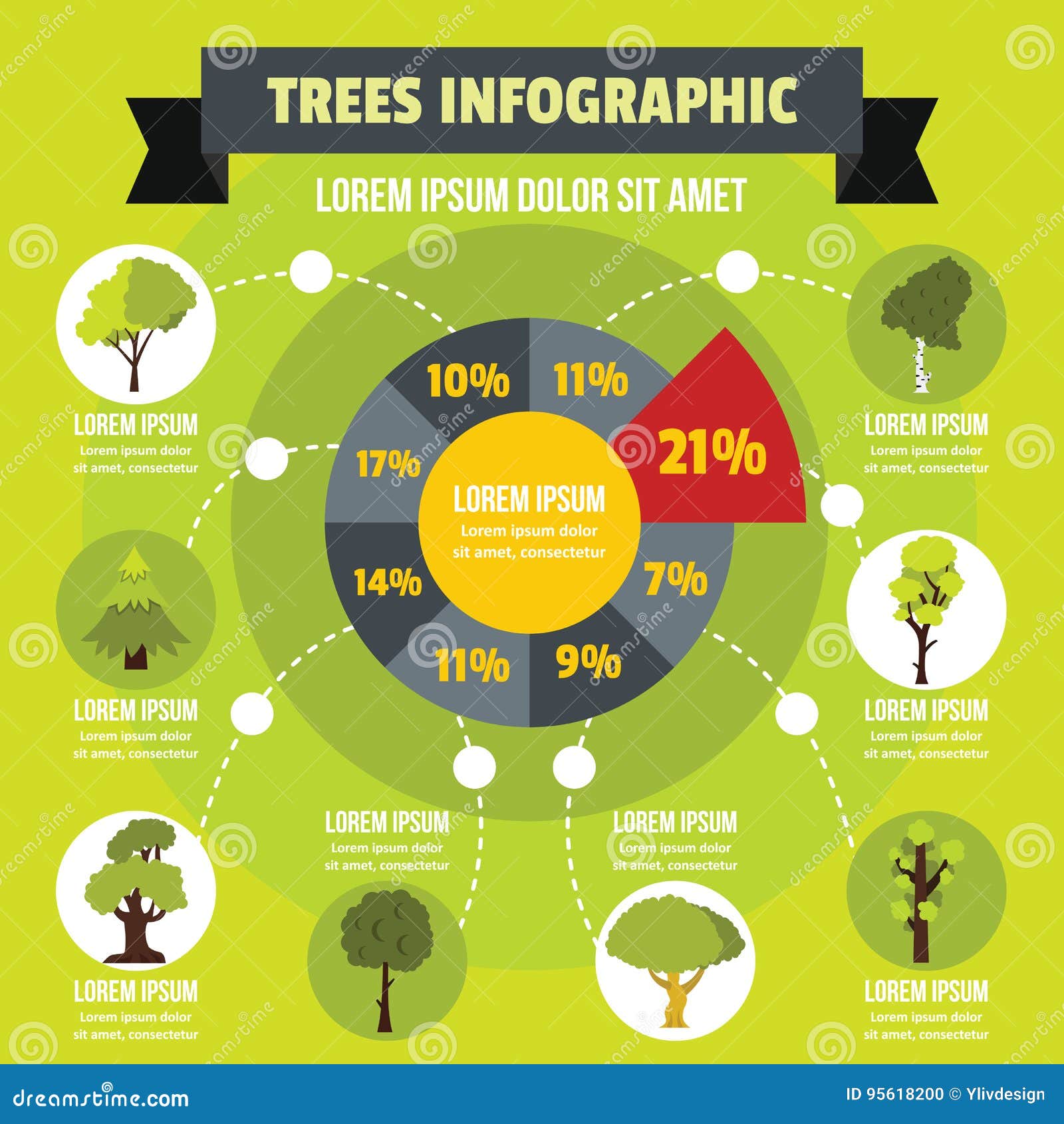 TREES INFOGRAPHIC

LOREM IPSUM DOLOR SIT AMET

LOREM IPSUM
Lorem ipsum dolor sit amet, consectetur

LOREM IPSUM
Lorem ipsum dolor sit amet, consectetur

10%
11%
21%
17%
LOREM IPSUM
Lorem ipsum dolor sit amet, consectetur
14%
7%
11%
9%

LOREM IPSUM
Lorem ipsum dolor sit amet, consectetur

LOREM IPSUM
Lorem ipsum dolor sit amet, consectetur

LOREM IPSUM
Lorem ipsum dolor sit amet, consectetur

LOREM IPSUM
Lorem ipsum dolor sit amet, consectetur

LOREM IPSUM
Lorem ipsum dolor sit amet, consectetur

LOREM IPSUM
Lorem ipsum dolor sit amet, consectetur

dreamstime.com
ID 95618200 © Ylivdesign