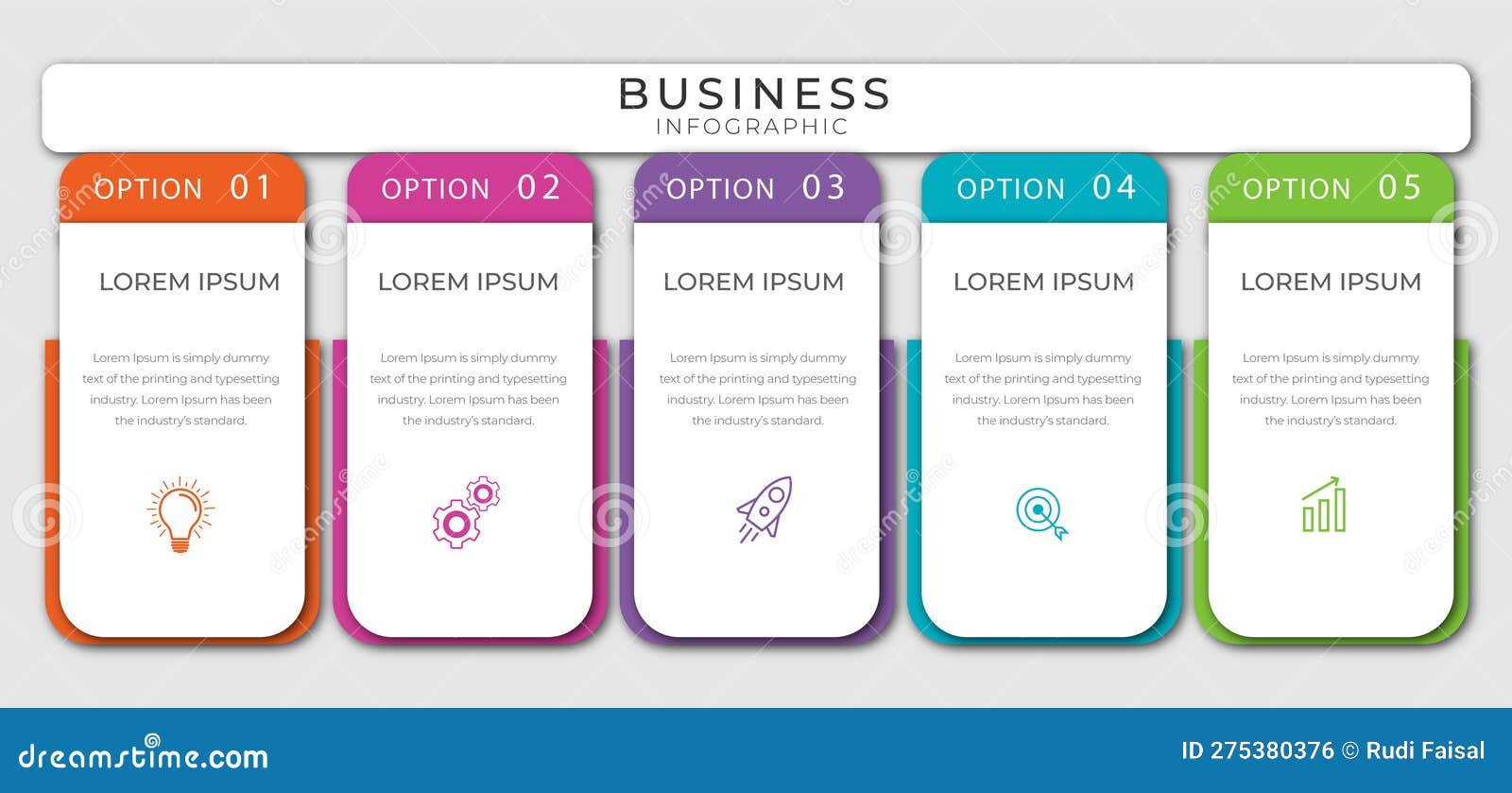 BUSINESS
INFOGRAPHIC

OPTION 01

LOREM IPSUM

Lorem Ipsum is simply dummy text of the printing and typesetting industry. Lorem Ipsum has been the industry's standard.

OPTION 02

LOREM IPSUM

Lorem Ipsum is simply dummy text of the printing and typesetting industry. Lorem Ipsum has been the industry's standard.

OPTION 03

LOREM IPSUM

Lorem Ipsum is simply dummy text of the printing and typesetting industry. Lorem Ipsum has been the industry's standard.

OPTION 04

LOREM IPSUM

Lorem Ipsum is simply dummy text of the printing and typesetting industry. Lorem Ipsum has been the industry's standard.

OPTION 05

LOREM IPSUM

Lorem Ipsum is simply dummy text of the printing and typesetting industry. Lorem Ipsum has been the industry's standard.

dreamstime.com

ID 275380376 © Rudi Faisal