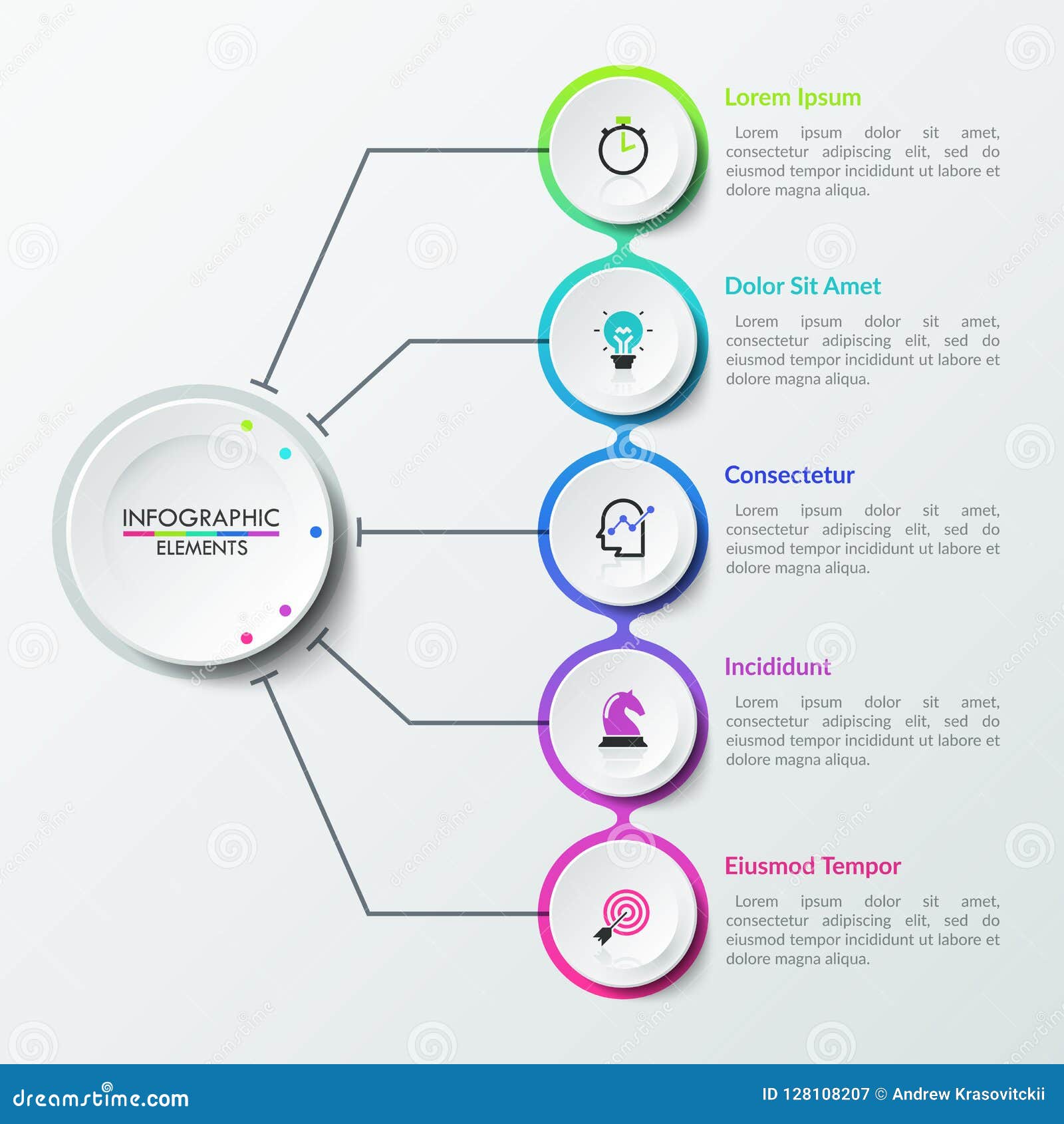 INFOGRAPHIC
ELEMENTS

Lorem Ipsum

Lorem ipsum dolor sit amet, consectetur adipiscing elit, sed do eiusmod tempor incididunt ut labore et dolore magna aliqua.

Dolor Sit Amet

Lorem ipsum dolor sit amet, consectetur adipiscing elit, sed do eiusmod tempor incididunt ut labore et dolore magna aliqua.

Consectetur

Lorem ipsum dolor sit amet, consectetur adipiscing elit, sed do eiusmod tempor incididunt ut labore et dolore magna aliqua.

Incididunt

Lorem ipsum dolor sit amet, consectetur adipiscing elit, sed do eiusmod tempor incididunt ut labore et dolore magna aliqua.

Eiusmod Tempor

Lorem ipsum dolor sit amet, consectetur adipiscing elit, sed do eiusmod tempor incididunt ut labore et dolore magna aliqua.

dreamstime.com

ID 128108207 © Andrew Krasovitckii