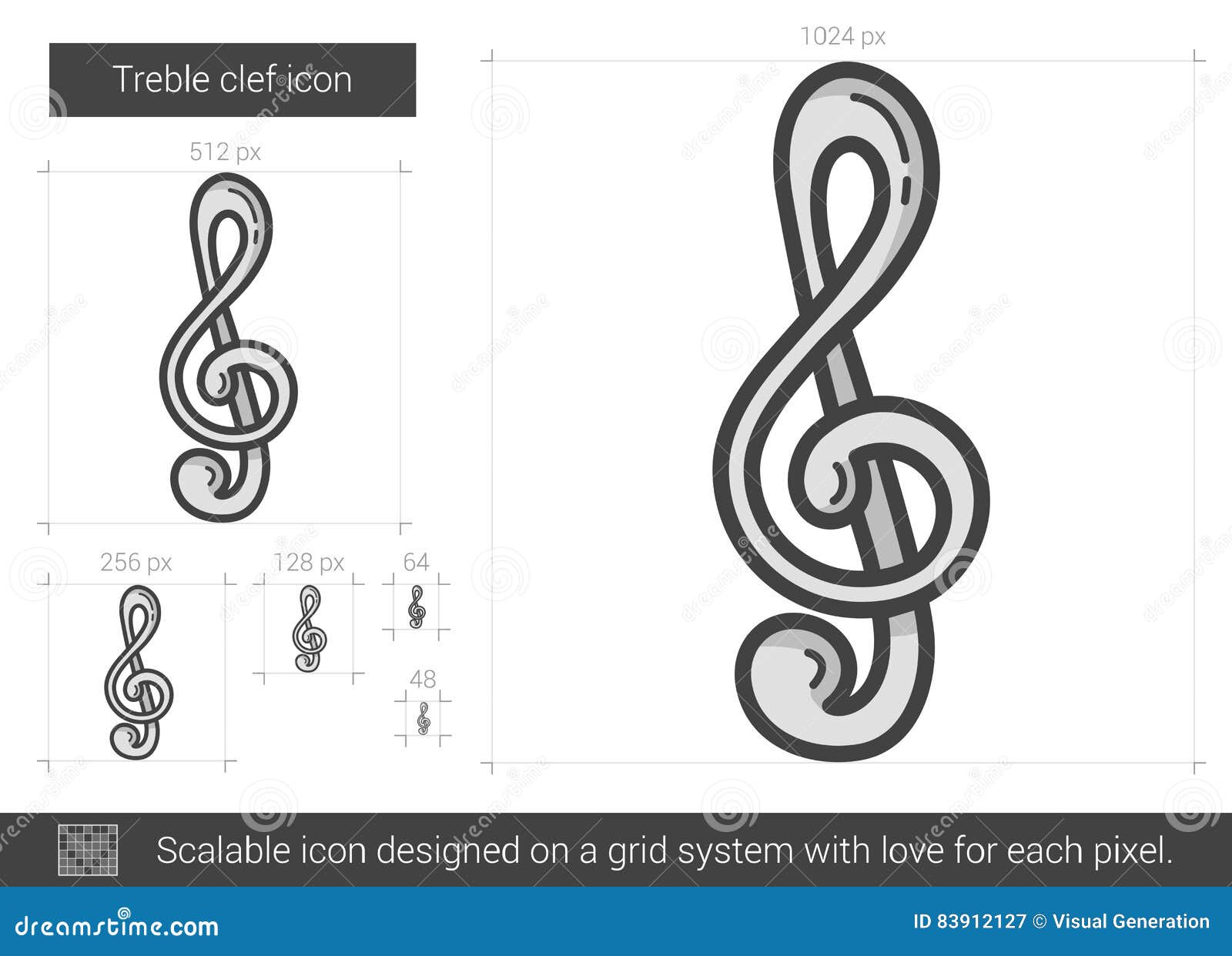 Treble clef icon

512 px

256 px

128 px

64

48

1024 px

Scalable icon designed on a grid system with love for each pixel.

dreamstime.com

ID 83912127 © Visual Generation