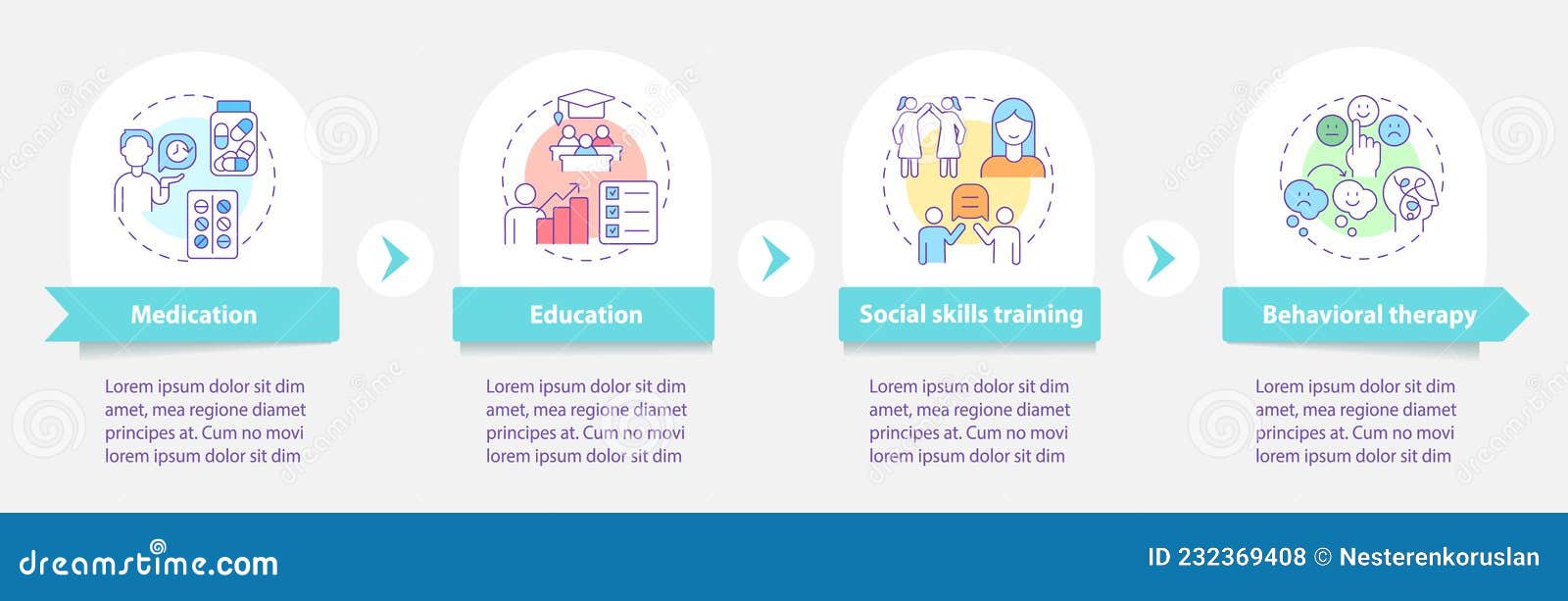 Medication

Lorem ipsum dolor sit dim amet, mea regione diamet principes at. Cum no movi lorem ipsum dolor sit dim

Education

Lorem ipsum dolor sit dim amet, mea regione diamet principes at. Cum no movi lorem ipsum dolor sit dim

Social skills training

Lorem ipsum dolor sit dim amet, mea regione diamet principes at. Cum no movi lorem ipsum dolor sit dim

Behavioral therapy

Lorem ipsum dolor sit dim amet, mea regione diamet principes at. Cum no movi lorem ipsum dolor sit dim

dreamstime.com

ID 232369408 © Nesterenkoruslan