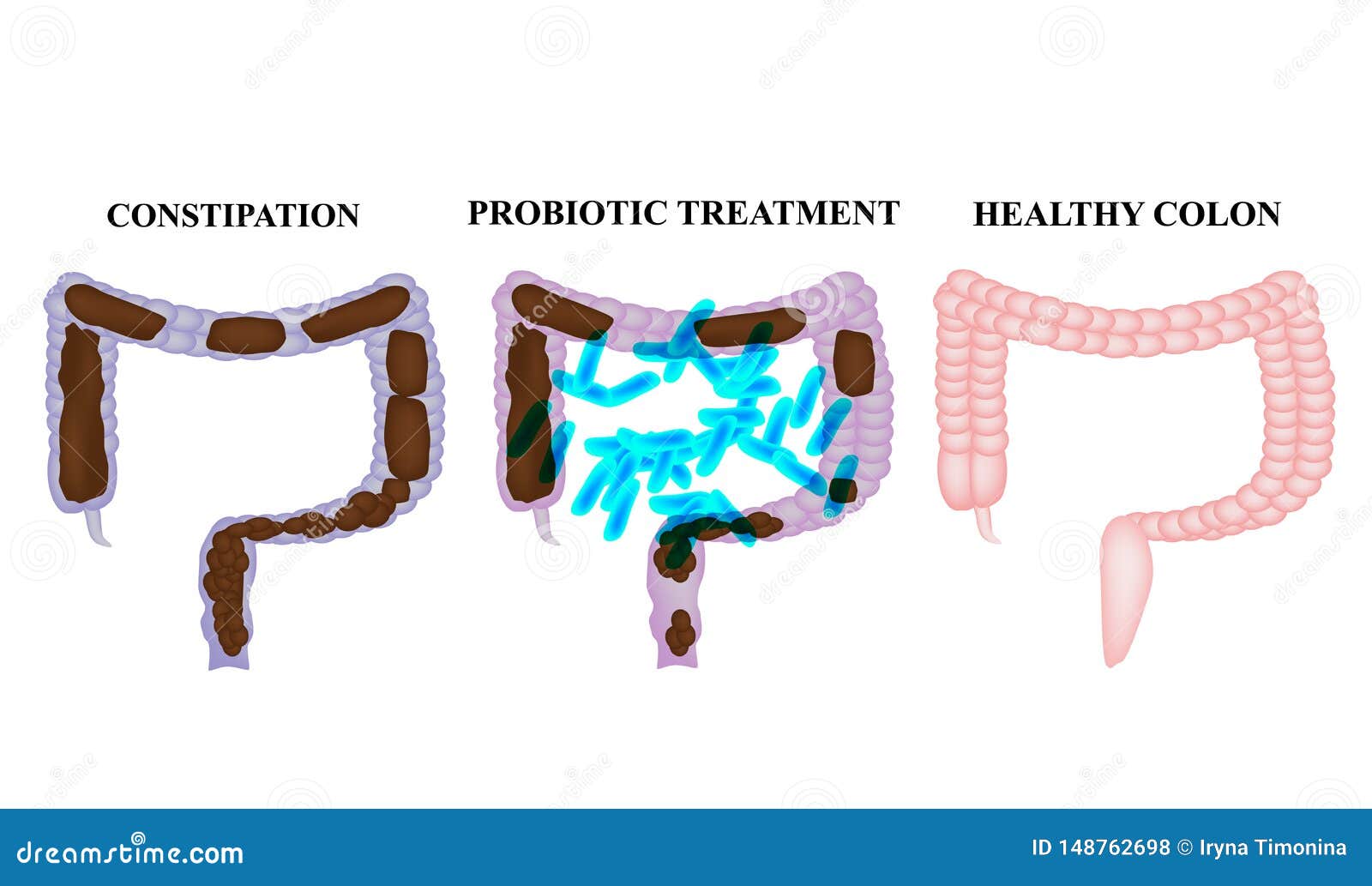 CONSTIPATION

PROBIOTIC TREATMENT

HEALTHY COLON

dreamstime.com

ID 148762698 © Iryna Timonina