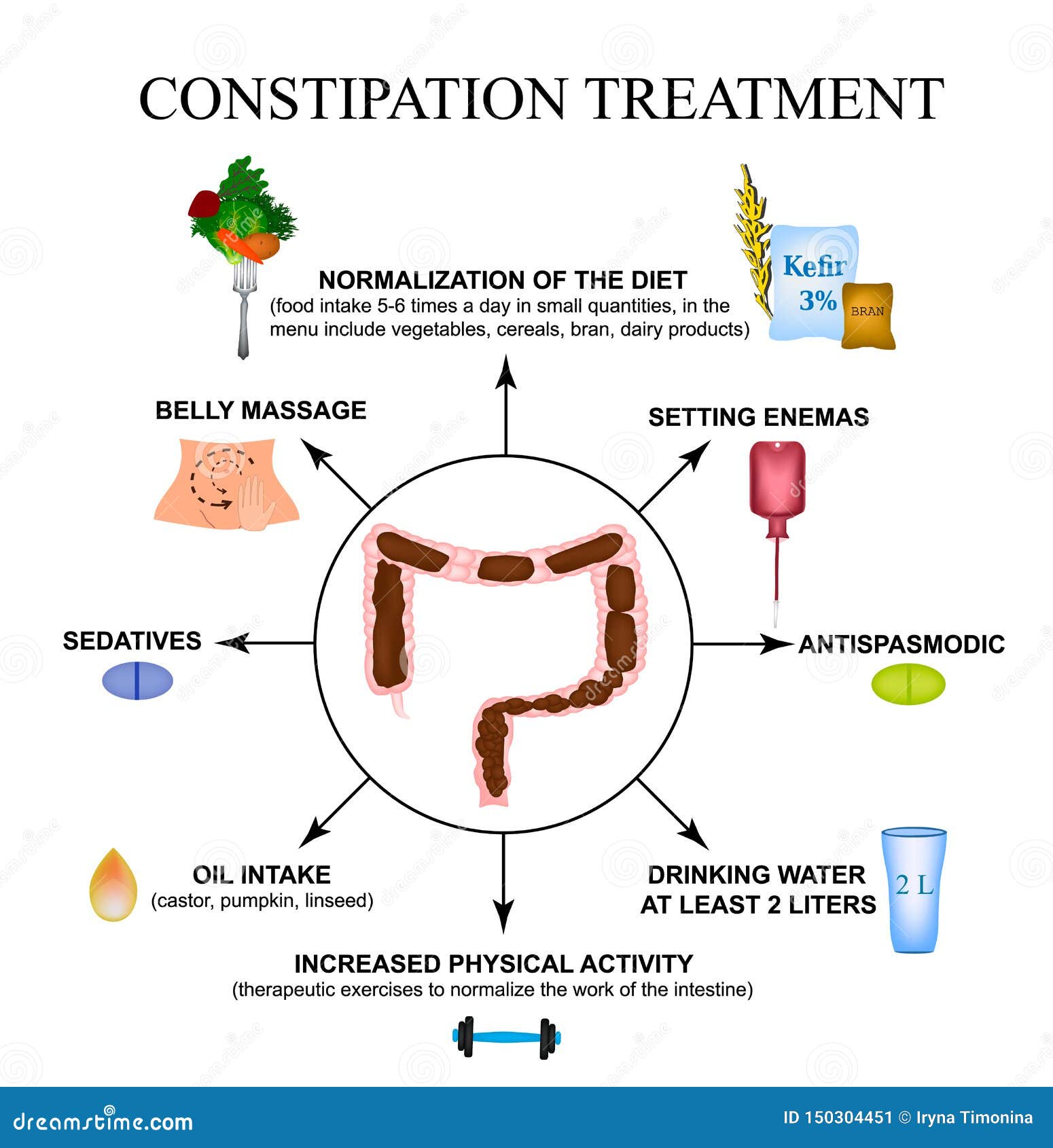 CONSTIPATION TREATMENT

NORMALIZATION OF THE DIET
(food intake 5-6 times a day in small quantities, in the menu include vegetables, cereals, bran, dairy products)

Kefir
3%

BRAN

BELLY MASSAGE

SETTING ENEMAS

SEDATIVES

ANTISPASMODIC

OIL INTAKE
(castor, pumpkin, linseed)

DRINKING WATER AT LEAST 2 LITERS

2 L

INCREASED PHYSICAL ACTIVITY
(therapeutic exercises to normalize the work of the intestine)

dreamstime.com

ID 150304451 © Iryna Timonina