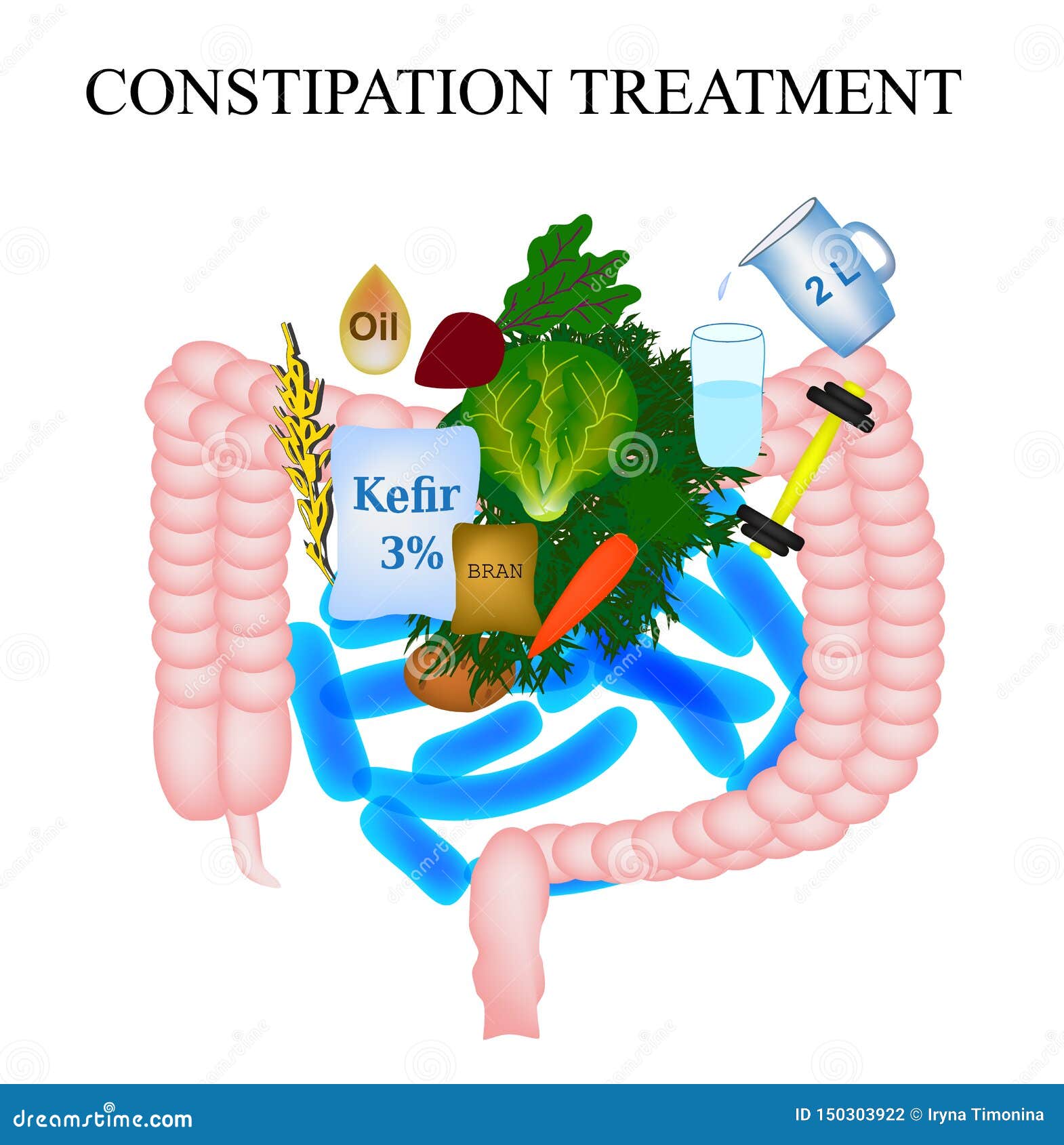 CONSTIPATION TREATMENT

Oil

2 L

Kefir 3%

BRAN

dreamstime.com

ID 150303922 © Iryna Timonina