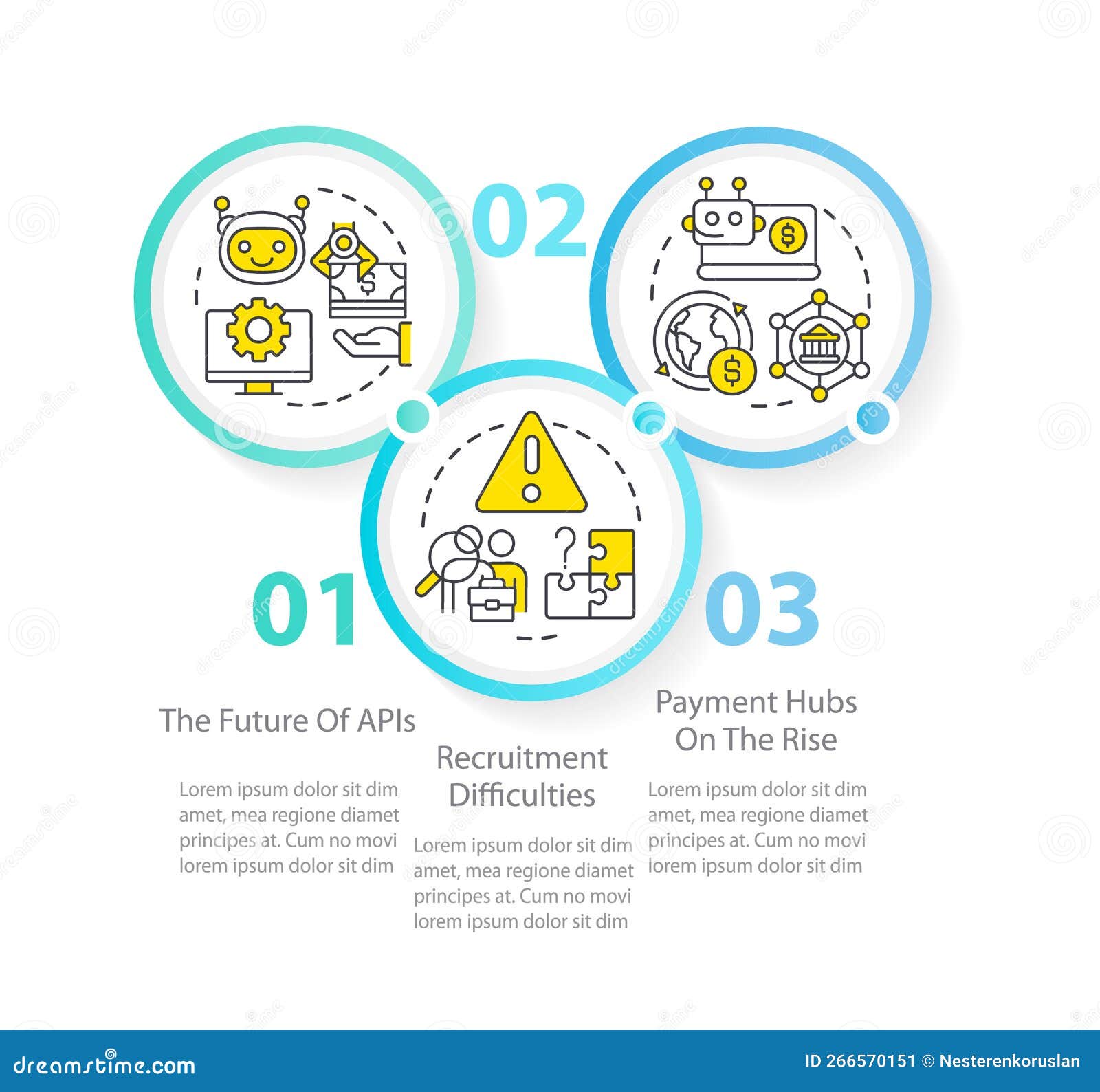 02

01

03

The Future Of APIs

Lorem ipsum dolor sit dim amet, mea regione diamet principes at. Cum no movi lorem ipsum dolor sit dim

Recruitment Difficulties

Lorem ipsum dolor sit dim amet, mea regione diamet principes at. Cum no movi lorem ipsum dolor sit dim

Payment Hubs On The Rise

Lorem ipsum dolor sit dim amet, mea regione diamet principes at. Cum no movi lorem ipsum dolor sit dim

dreamstime.com

ID 266570151 © Nesterenkoruslan