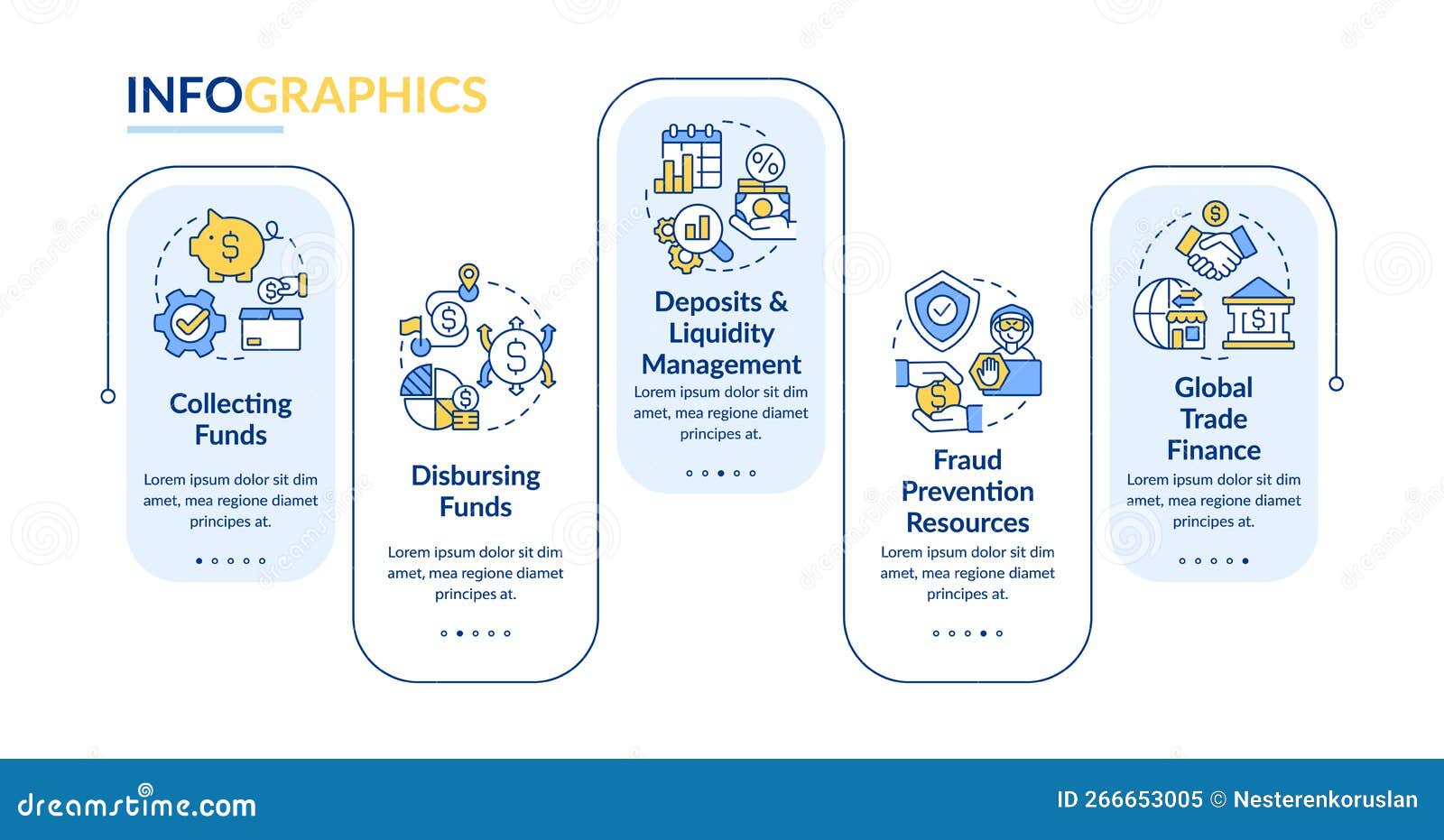 INFOGRAPHICS

Collecting Funds
Lorem ipsum dolor sit dim amet, mea regione diamet principes at.

Disbursing Funds
Lorem ipsum dolor sit dim amet, mea regione diamet principes at.

Deposits & Liquidity Management
Lorem ipsum dolor sit dim amet, mea regione diamet principes at.

Fraud Prevention Resources
Lorem ipsum dolor sit dim amet, mea regione diamet principes at.

Global Trade Finance
Lorem ipsum dolor sit dim amet, mea regione diamet principes at.

dreamstime.com
ID 266653005 © Nesterenkoruslan