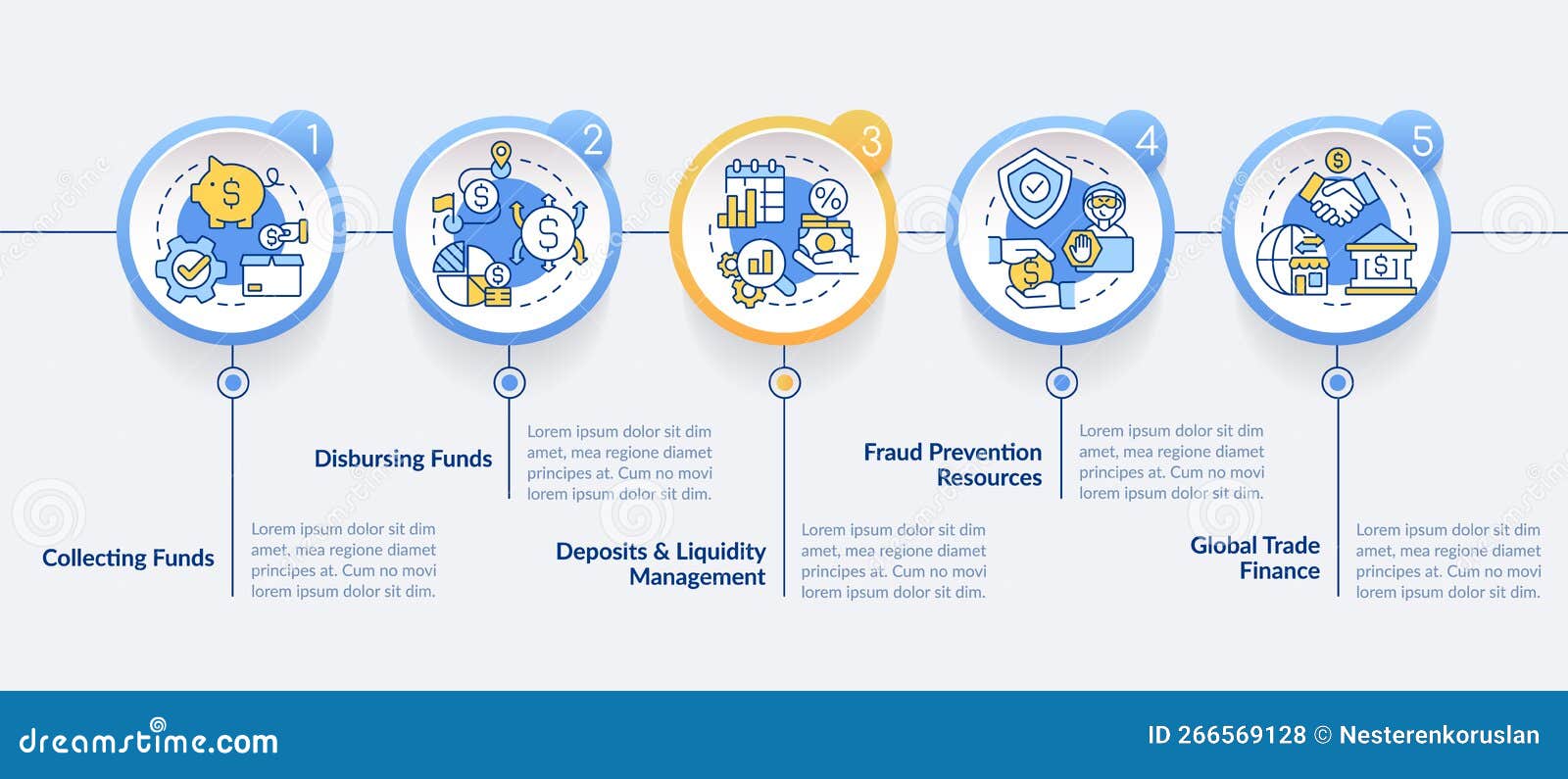 1

2

3

4

5

Collecting Funds

Lorem ipsum dolor sit dim amet, mea regione diamet principes at. Cum no movi lorem ipsum dolor sit dim.

Disbursing Funds

Lorem ipsum dolor sit dim amet, mea regione diamet principes at. Cum no movi lorem ipsum dolor sit dim.

Deposits & Liquidity Management

Lorem ipsum dolor sit dim amet, mea regione diamet principes at. Cum no movi lorem ipsum dolor sit dim.

Fraud Prevention Resources

Lorem ipsum dolor sit dim amet, mea regione diamet principes at. Cum no movi lorem ipsum dolor sit dim.

Global Trade Finance

Lorem ipsum dolor sit dim amet, mea regione diamet principes at. Cum no movi lorem ipsum dolor sit dim.

dreamstime.com

ID 266569128 © Nesterenkoruslan