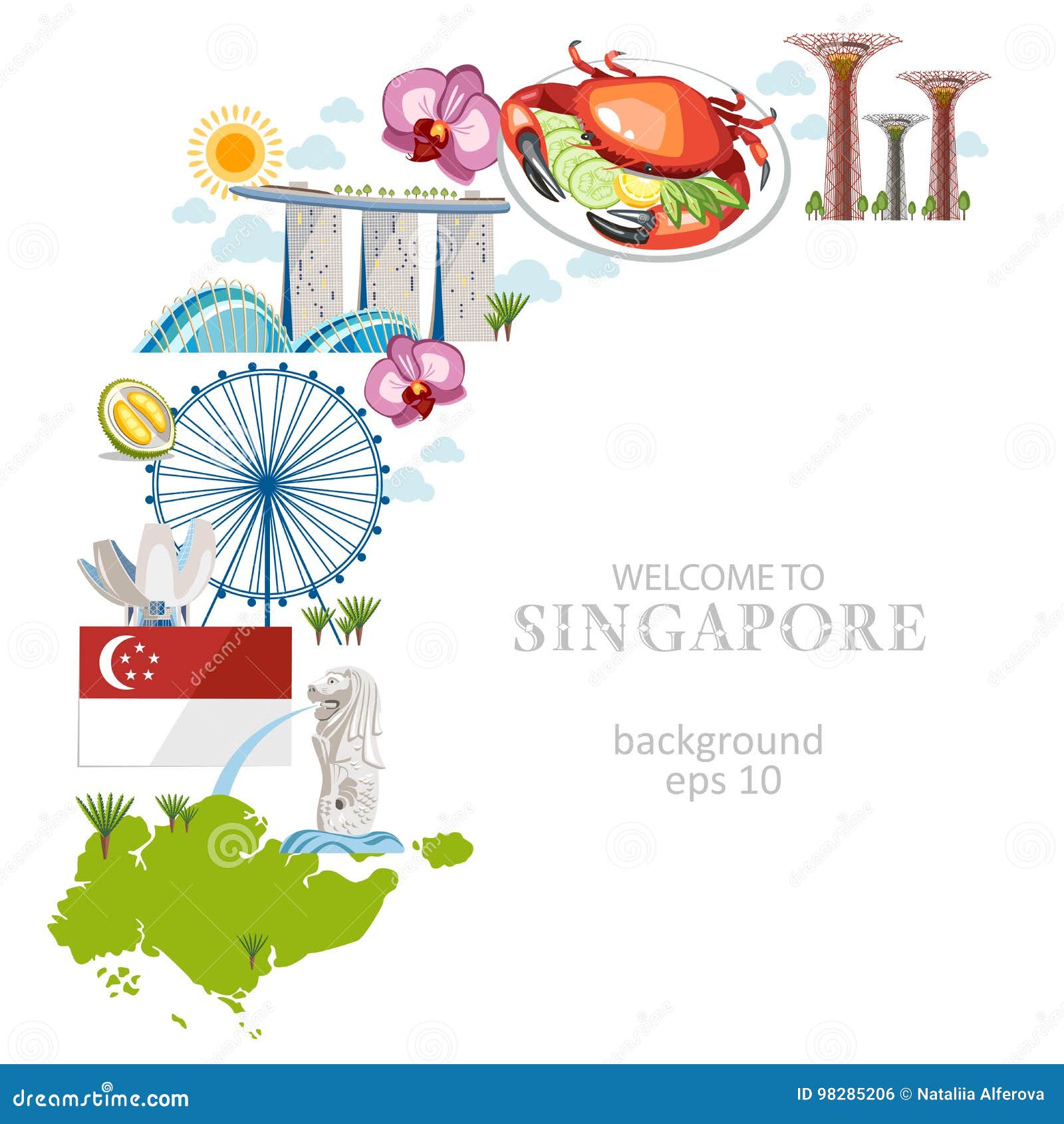 WELCOME TO
SINGAPORE

background
eps 10

dreamstime.com
ID 98285206 © Nataliia Alferova