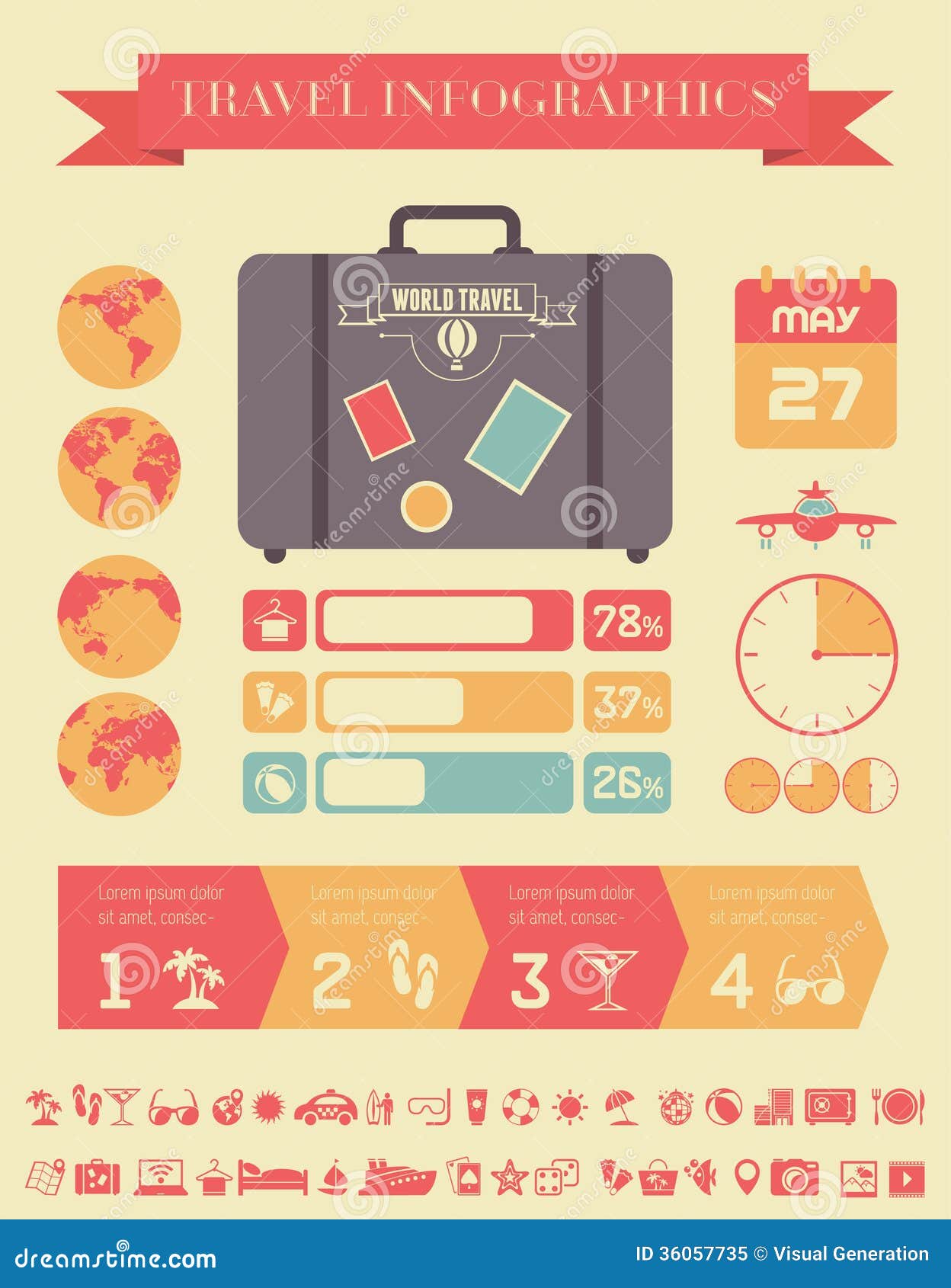 TRAVEL INFOGRAPHICS

WORLD TRAVEL

MAY
27

78%

37%

26%

Lorem ipsum dolor sit amet, consec-
1

Lorem ipsum dolor sit amet, consec-
2

Lorem ipsum dolor sit amet, consec-
3

Lorem ipsum dolor sit amet, consec-
4

dreamstime.com
ID 36057735 © Visual Generation