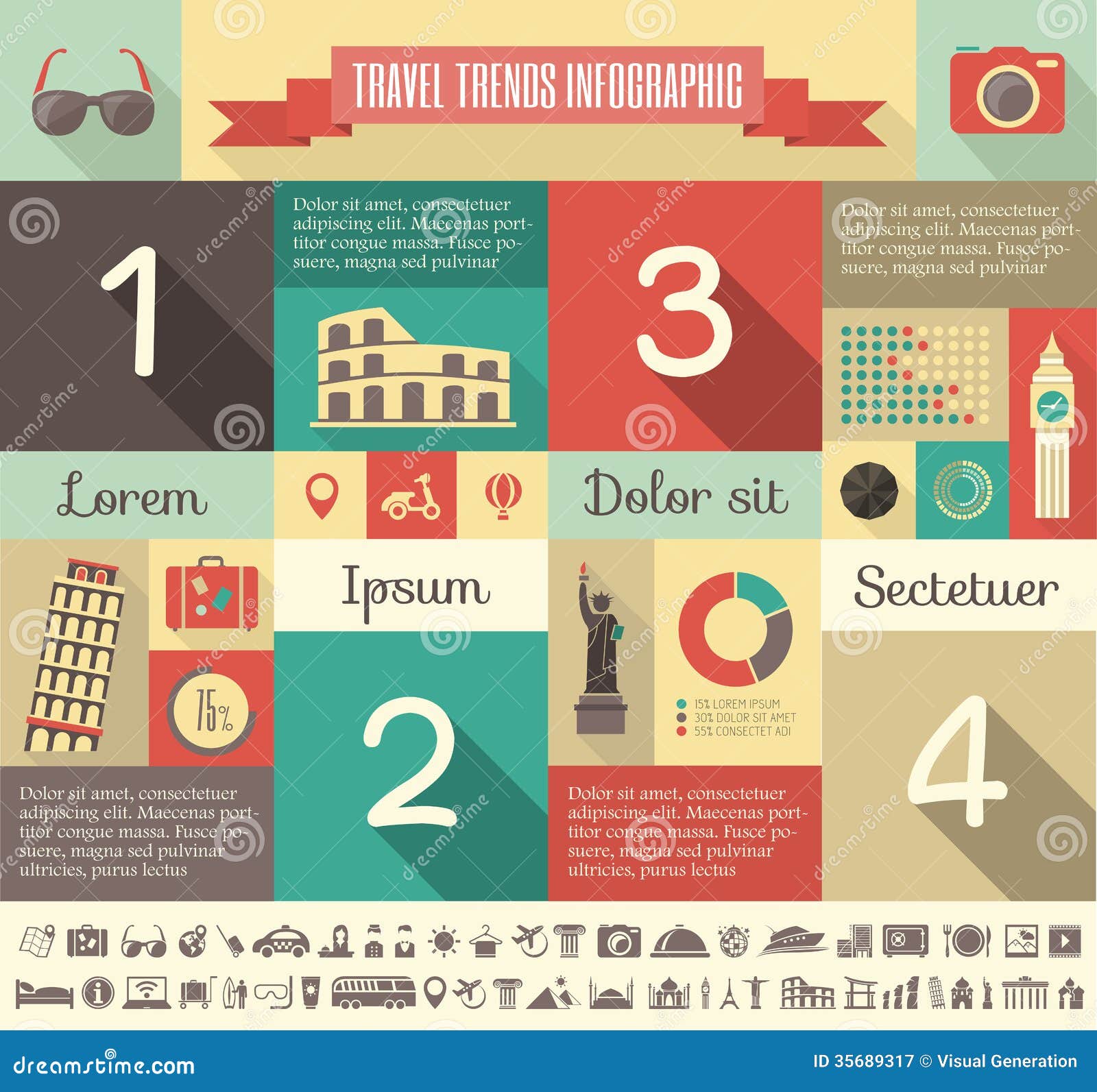 TRAVEL TRENDS INFOGRAPHIC

1

Dolor sit amet, consectetuer adipiscing elit. Maecenas porttitor congue massa. Fusce posuere, magna sed pulvinar

3

Dolor sit amet, consectetuer adipiscing elit. Maecenas porttitor congue massa. Fusce posuere, magna sed pulvinar

Lorem

Dolor sit

Ipsum

Sectetuer

75%

15% LOREM IPSUM
30% DOLOR SIT AMET
55% CONSECTET ADI

2

4

Dolor sit amet, consectetuer adipiscing elit. Maecenas porttitor congue massa. Fusce posuere, magna sed pulvinar ultricies, purus lectus

Dolor sit amet, consectetuer adipiscing elit. Maecenas porttitor congue massa. Fusce posuere, magna sed pulvinar ultricies, purus lectus

dreamstime.com

ID 35689317 © Visual Generation