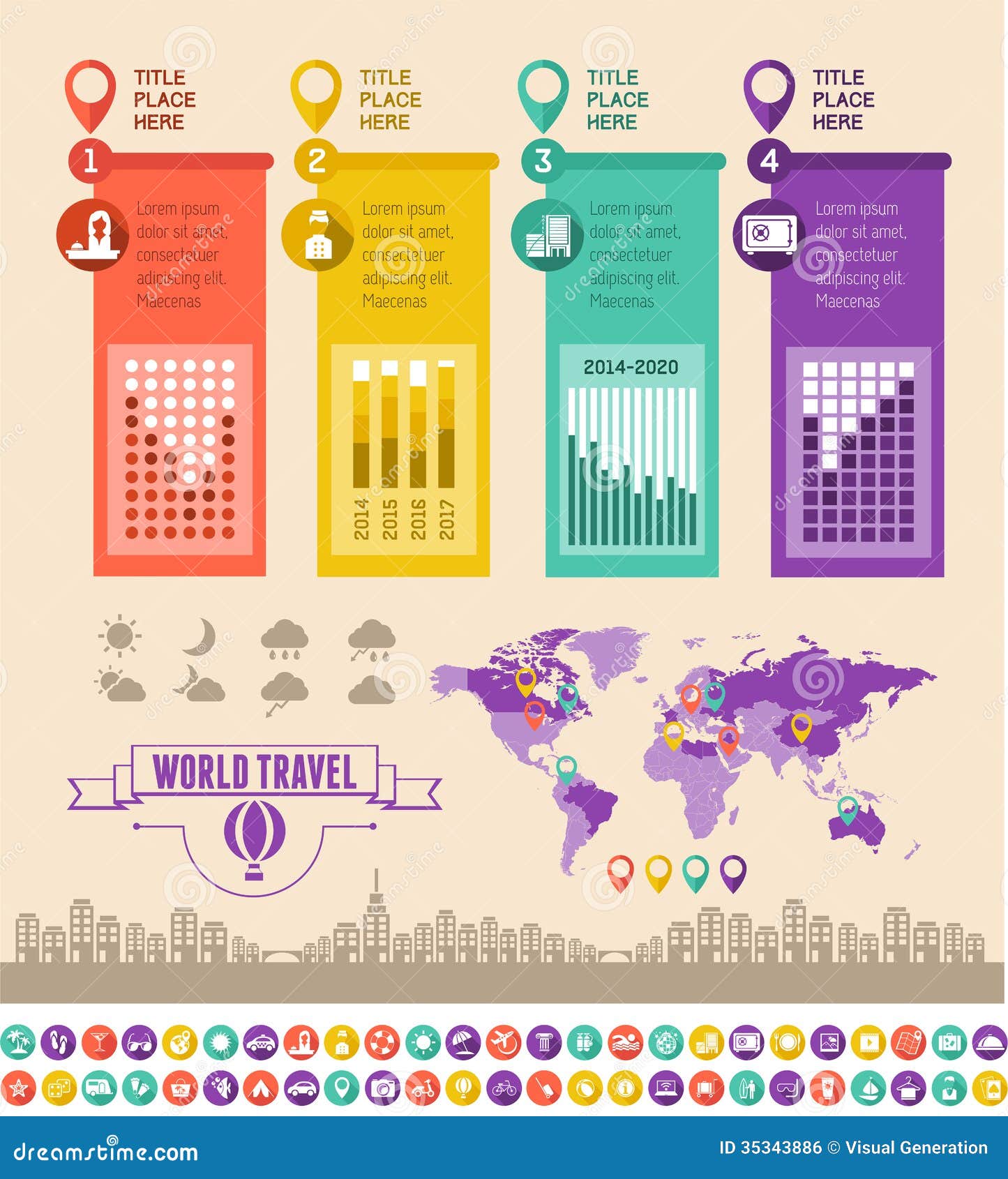 TITLE PLACE HERE

1

Lorem ipsum dolor sit amet, consectetuer adipiscing elit. Maecenas

TITLE PLACE HERE

2

Lorem ipsum dolor sit amet, consectetuer adipiscing elit. Maecenas

2014 2015 2016 2017

TITLE PLACE HERE

3

Lorem ipsum dolor sit amet, consectetuer adipiscing elit. Maecenas

2014-2020

TITLE PLACE HERE

4

Lorem ipsum dolor sit amet, consectetuer adipiscing elit. Maecenas

WORLD TRAVEL

dreamstime.com

ID 35343886 © Visual Generation