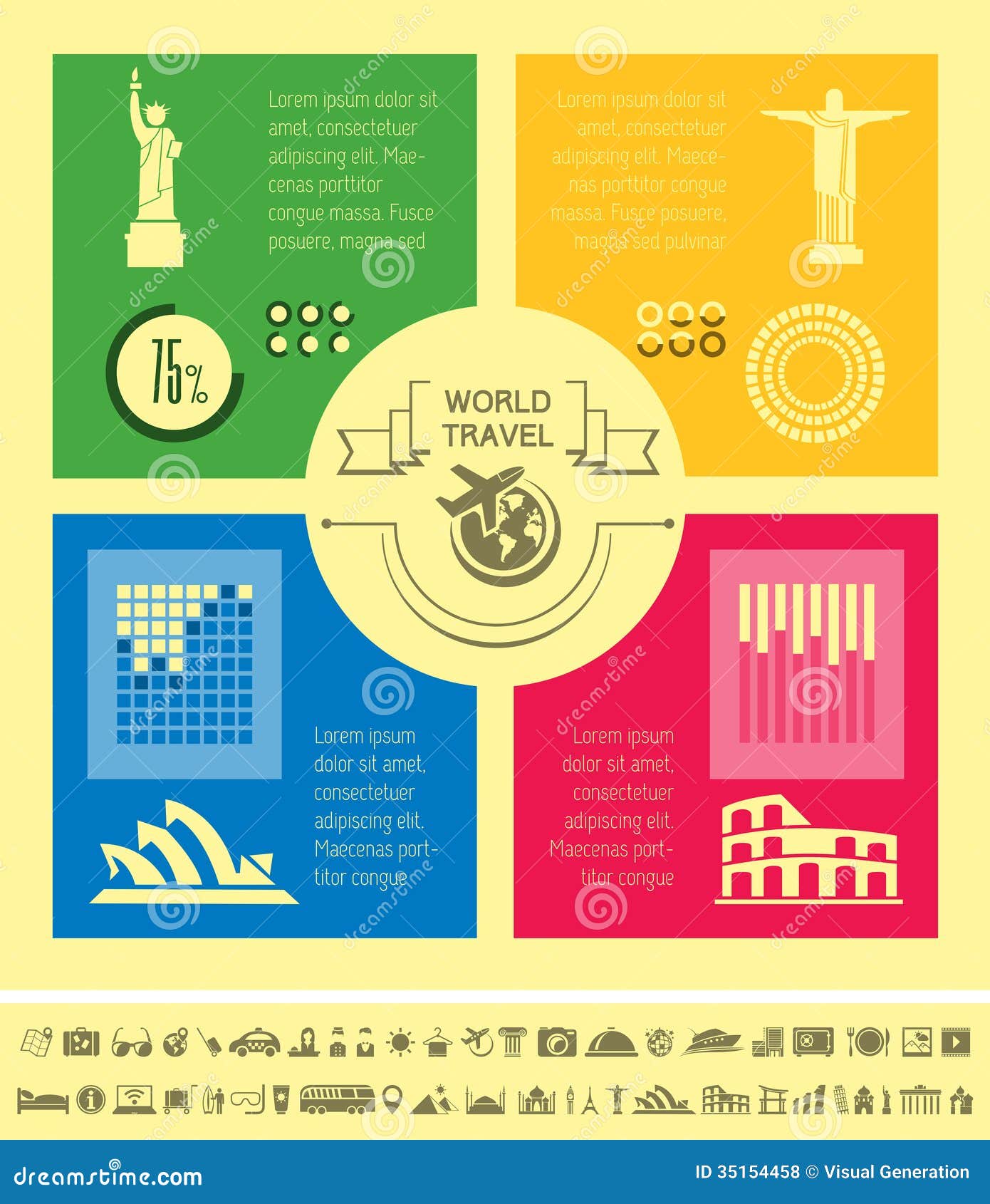 Lorem ipsum dolor sit amet, consectetuer adipiscing elit. Maecenas porttitor congue massa. Fusce posuere, magna sed

75%

Lorem ipsum dolor sit amet, consectetuer adipiscing elit. Maecenas porttitor congue massa. Fusce posuere, magna sed pulvinar

WORLD TRAVEL

Lorem ipsum dolor sit amet, consectetuer adipiscing elit. Maecenas porttitor congue

Lorem ipsum dolor sit amet, consectetuer adipiscing elit. Maecenas porttitor congue

dreamstime.com

ID 35154458 © Visual Generation