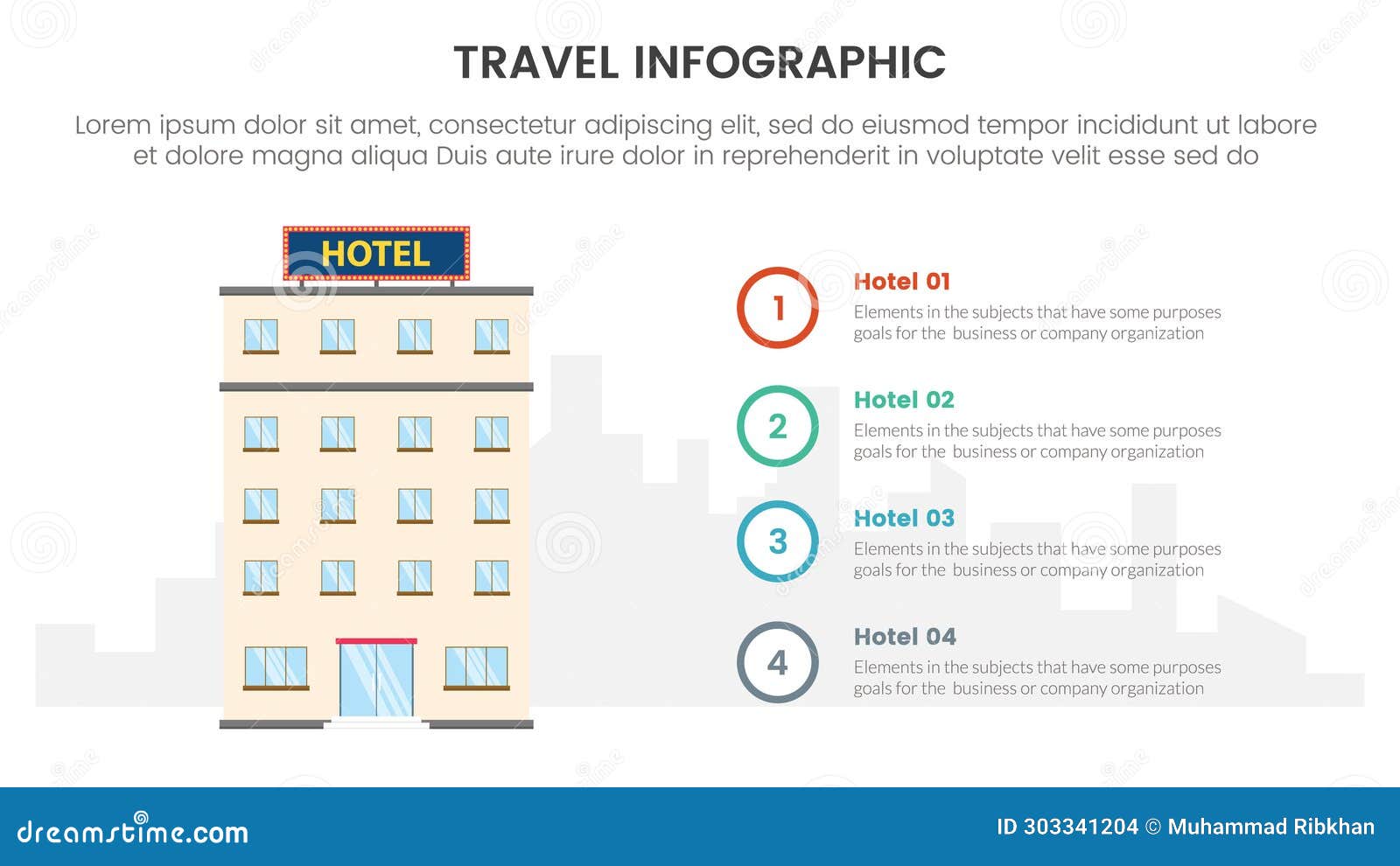 TRAVEL INFOGRAPHIC

Lorem ipsum dolor sit amet, consectetur adipiscing elit, sed do eiusmod tempor incididunt ut labore et dolore magna aliqua Duis aute irure dolor in reprehenderit in voluptate velit esse sed do

HOTEL

1
Hotel 01
Elements in the subjects that have some purposes goals for the business or company organization

2
Hotel 02
Elements in the subjects that have some purposes goals for the business or company organization

3
Hotel 03
Elements in the subjects that have some purposes goals for the business or company organization

4
Hotel 04
Elements in the subjects that have some purposes goals for the business or company organization

dreamstime.com
ID 303341204 © Muhammad Ribkhan