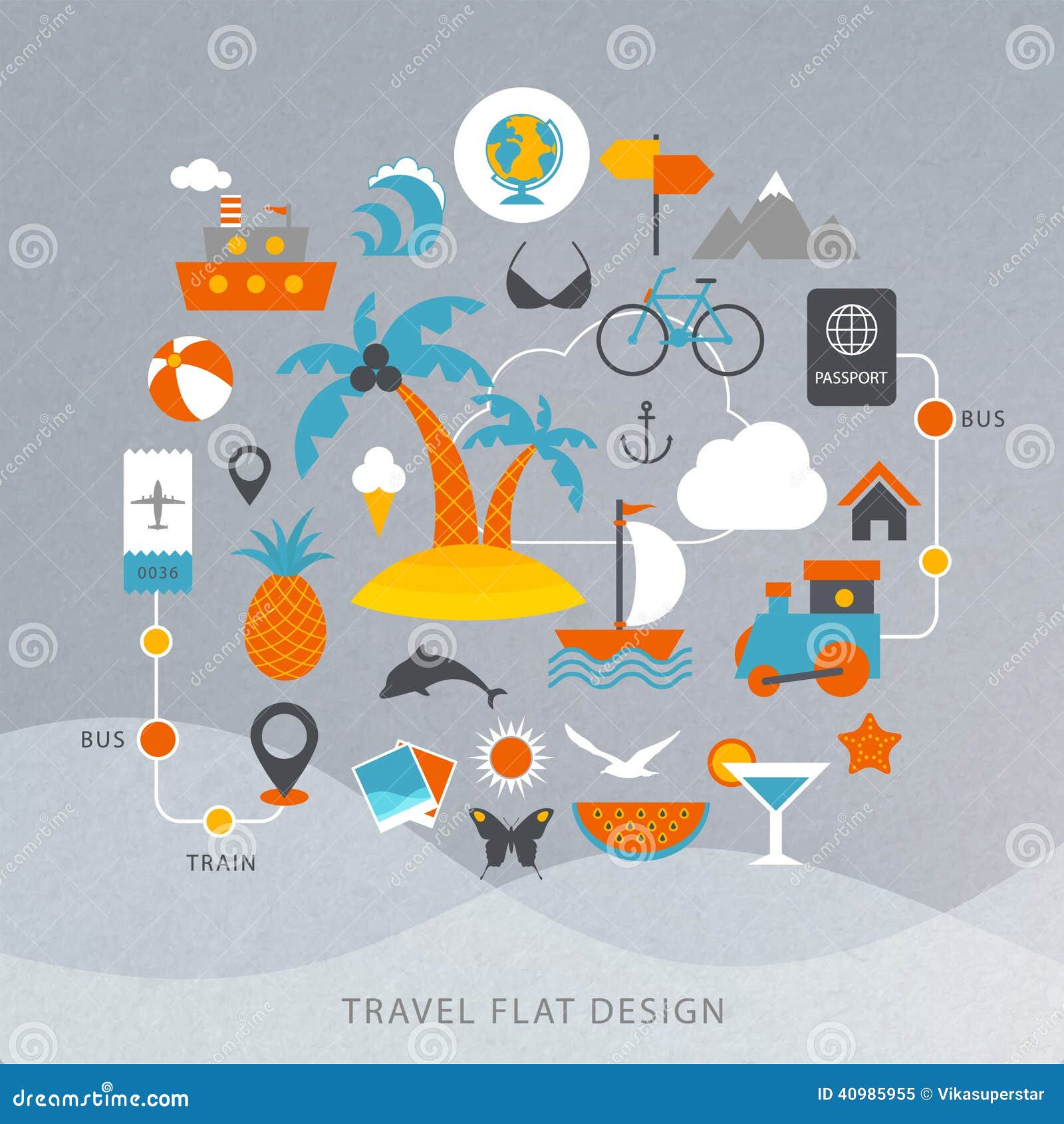 PASSPORT

BUS

0036

BUS

TRAIN

TRAVEL FLAT DESIGN

dreamstime.com

ID 40985955 © Vikasuperstar