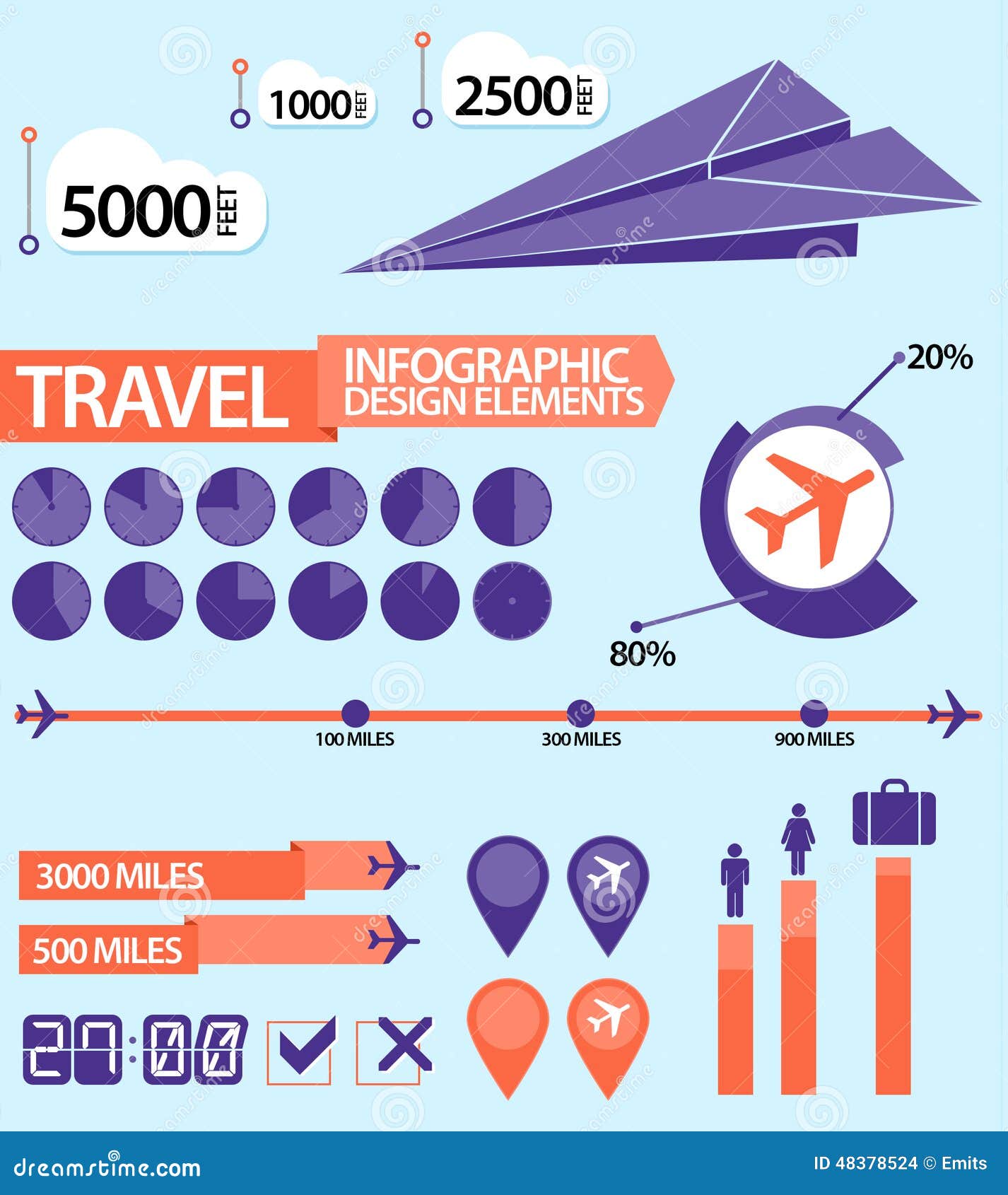 1000 FEET

2500 FEET

5000 FEET

TRAVEL

INFOGRAPHIC DESIGN ELEMENTS

20%

80%

100 MILES

300 MILES

900 MILES

3000 MILES

500 MILES

27:00

dreamstime.com

ID 48378524 © Emits