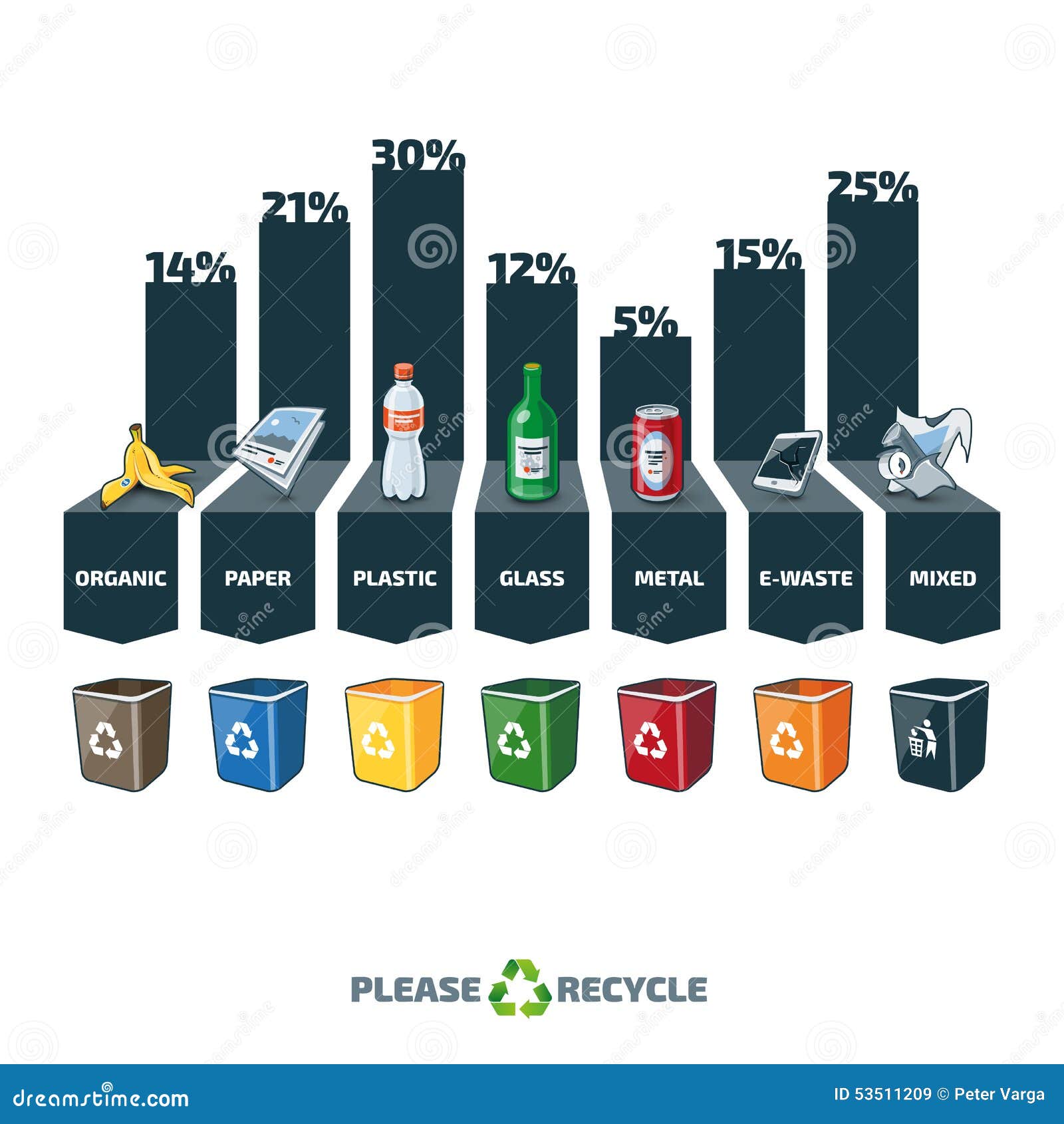 14%
21%
30%
12%
5%
15%
25%

ORGANIC
PAPER
PLASTIC
GLASS
METAL
E-WASTE
MIXED

PLEASE RECYCLE

dreamstime.com
ID 53511209 © Peter Varga