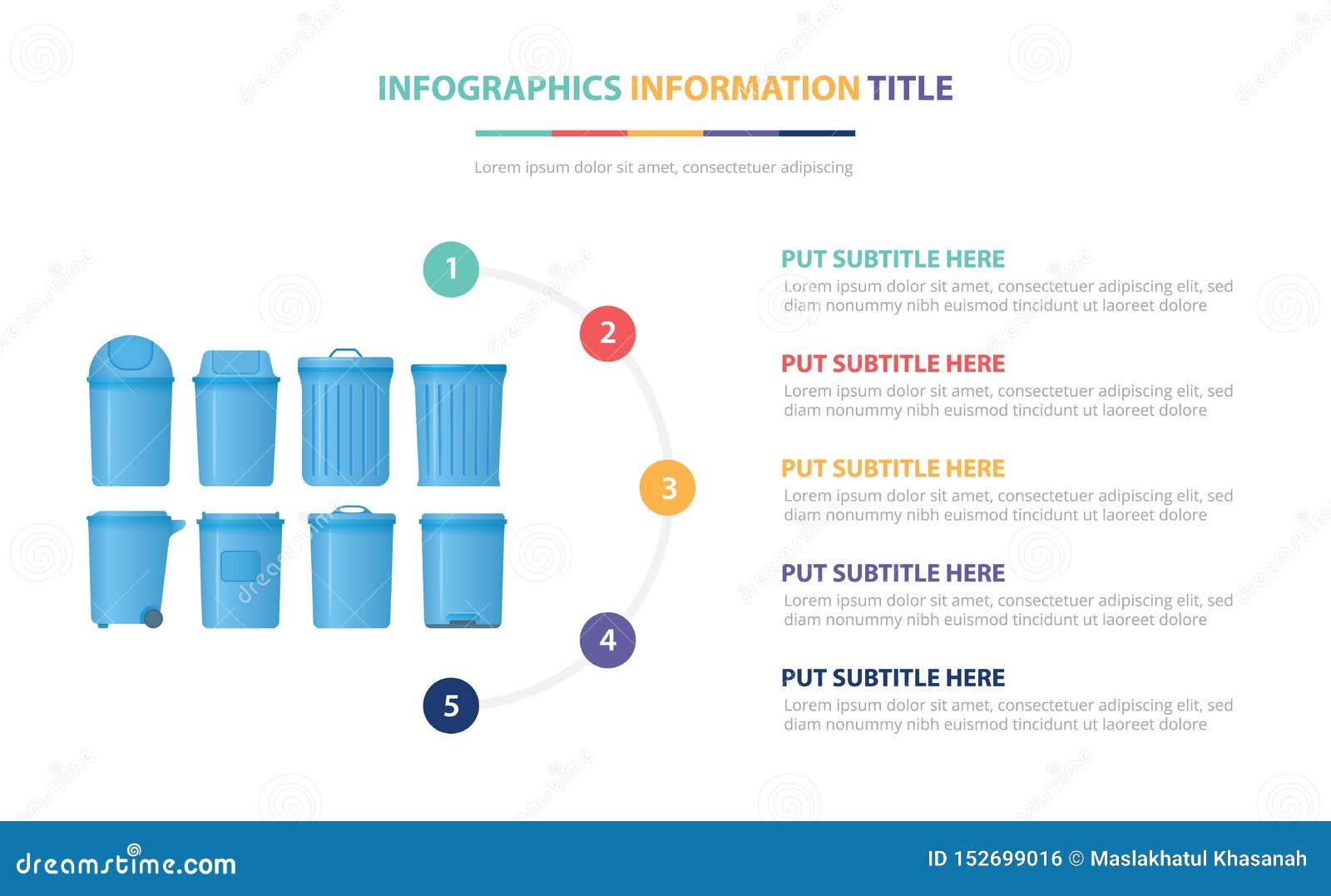 INFOGRAPHICS INFORMATION TITLE

Lorem ipsum dolor sit amet, consectetuer adipiscing

1

2

3

4

5

PUT SUBTITLE HERE
Lorem ipsum dolor sit amet, consectetuer adipiscing elit, sed diam nonummy nibh euismod tincidunt ut laoreet dolore

PUT SUBTITLE HERE
Lorem ipsum dolor sit amet, consectetuer adipiscing elit, sed diam nonummy nibh euismod tincidunt ut laoreet dolore

PUT SUBTITLE HERE
Lorem ipsum dolor sit amet, consectetuer adipiscing elit, sed diam nonummy nibh euismod tincidunt ut laoreet dolore

PUT SUBTITLE HERE
Lorem ipsum dolor sit amet, consectetuer adipiscing elit, sed diam nonummy nibh euismod tincidunt ut laoreet dolore

PUT SUBTITLE HERE
Lorem ipsum dolor sit amet, consectetuer adipiscing elit, sed diam nonummy nibh euismod tincidunt ut laoreet dolore

dreamstime.com

ID 152699016 © Maslakhatul Khasanah