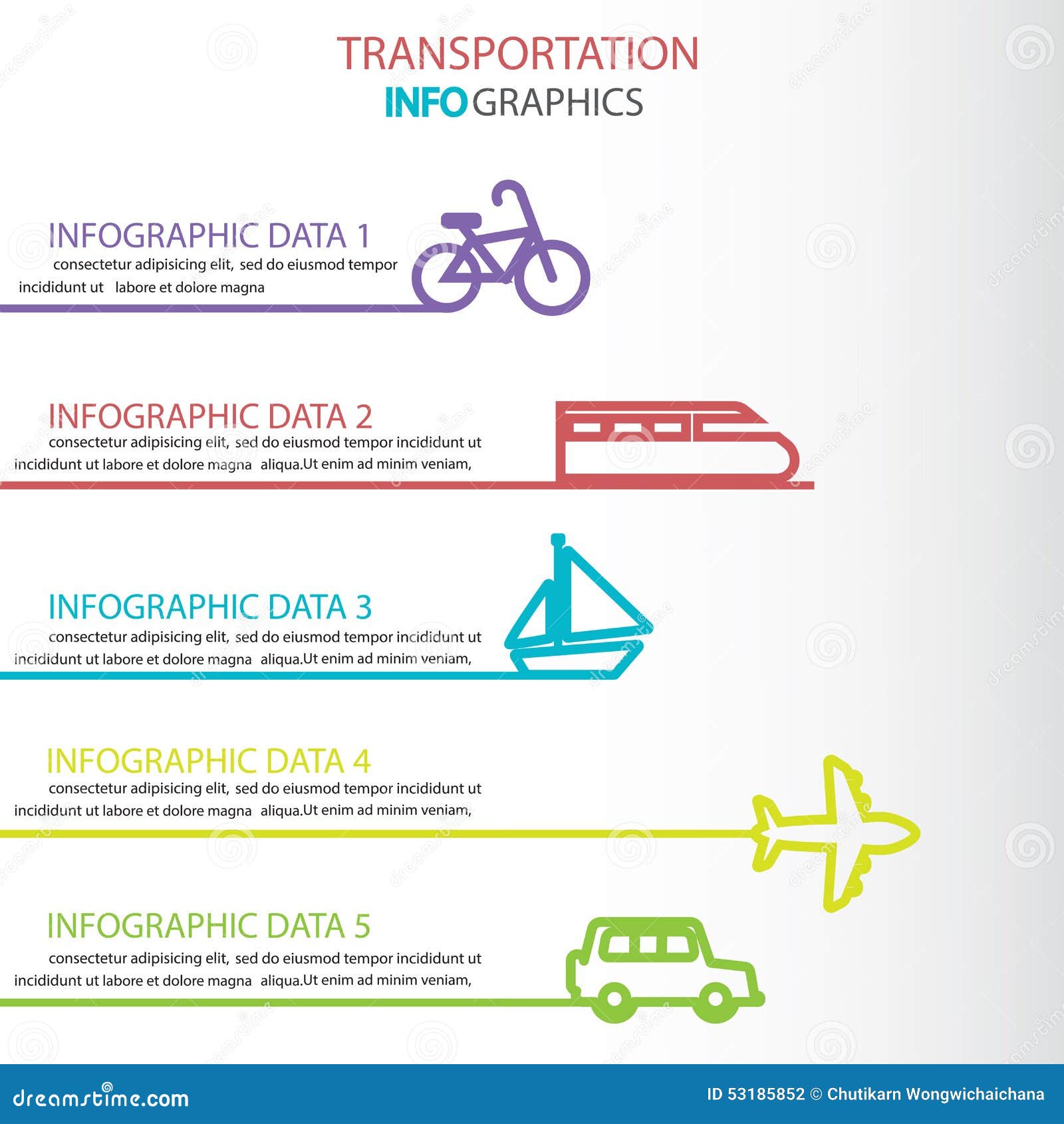 TRANSPORTATION
INFOGRAPHICS

INFOGRAPHIC DATA 1
consectetur adipisicing elit, sed do eiusmod tempor incididunt ut labore et dolore magna

INFOGRAPHIC DATA 2
consectetur adipisicing elit, sed do eiusmod tempor incididunt ut incididunt ut labore et dolore magna aliqua.Ut enim ad minim veniam,

INFOGRAPHIC DATA 3
consectetur adipisicing elit, sed do eiusmod tempor incididunt ut incididunt ut labore et dolore magna aliqua.Ut enim ad minim veniam,

INFOGRAPHIC DATA 4
consectetur adipisicing elit, sed do eiusmod tempor incididunt ut incididunt ut labore et dolore magna aliqua.Ut enim ad minim veniam,

INFOGRAPHIC DATA 5
consectetur adipisicing elit, sed do eiusmod tempor incididunt ut incididunt ut labore et dolore magna aliqua.Ut enim ad minim veniam,

dreamstime.com
ID 53185852 © Chutikarn Wongwichaichana