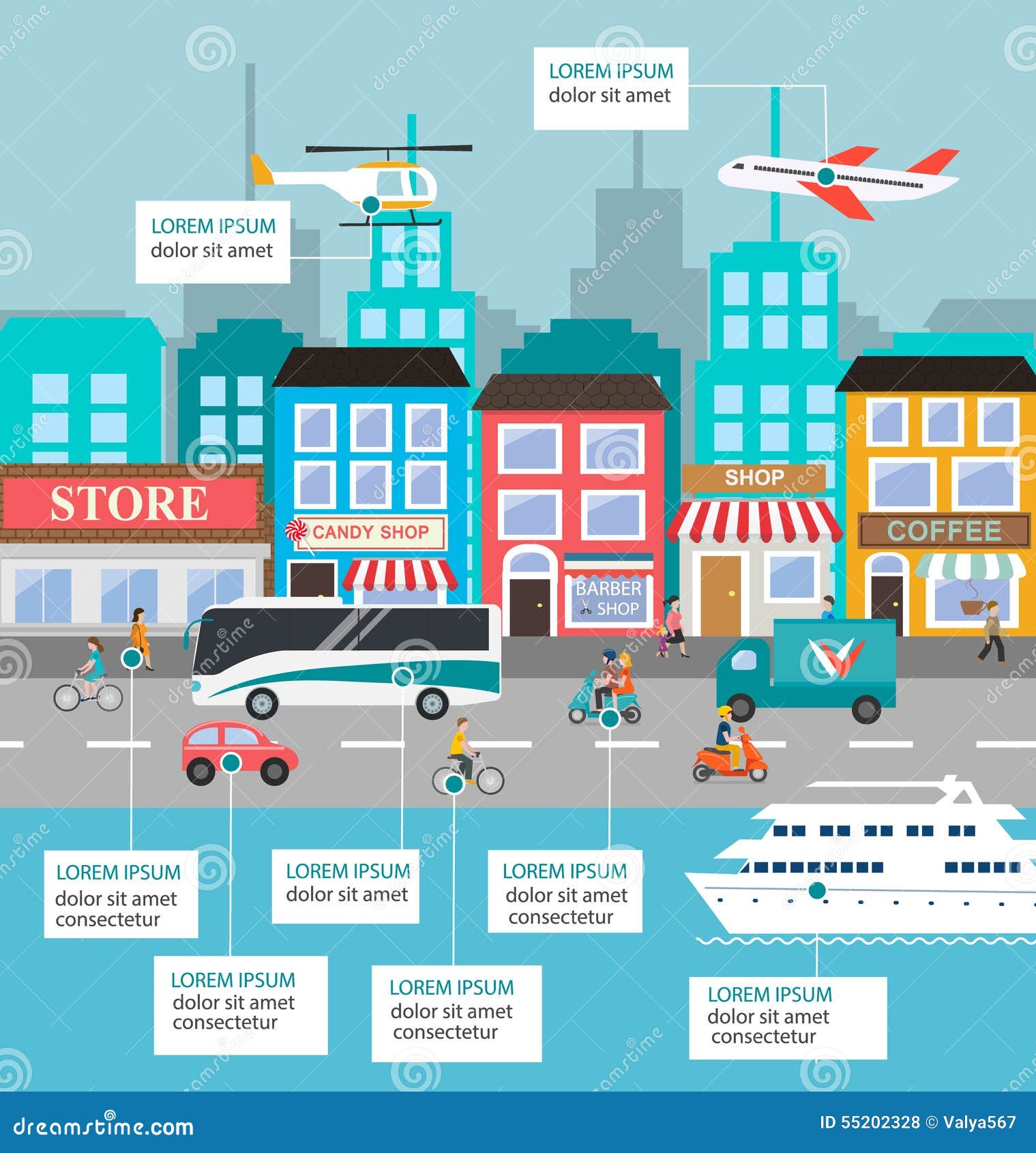 LOREM IPSUM
dolor sit amet

LOREM IPSUM
dolor sit amet

STORE

CANDY SHOP

BARBER SHOP

SHOP

COFFEE

LOREM IPSUM
dolor sit amet
consectetur

LOREM IPSUM
dolor sit amet

LOREM IPSUM
dolor sit amet
consectetur

LOREM IPSUM
dolor sit amet
consectetur

LOREM IPSUM
dolor sit amet
consectetur

LOREM IPSUM
dolor sit amet
consectetur

dreamstime.com

ID 55202328 © Valya567