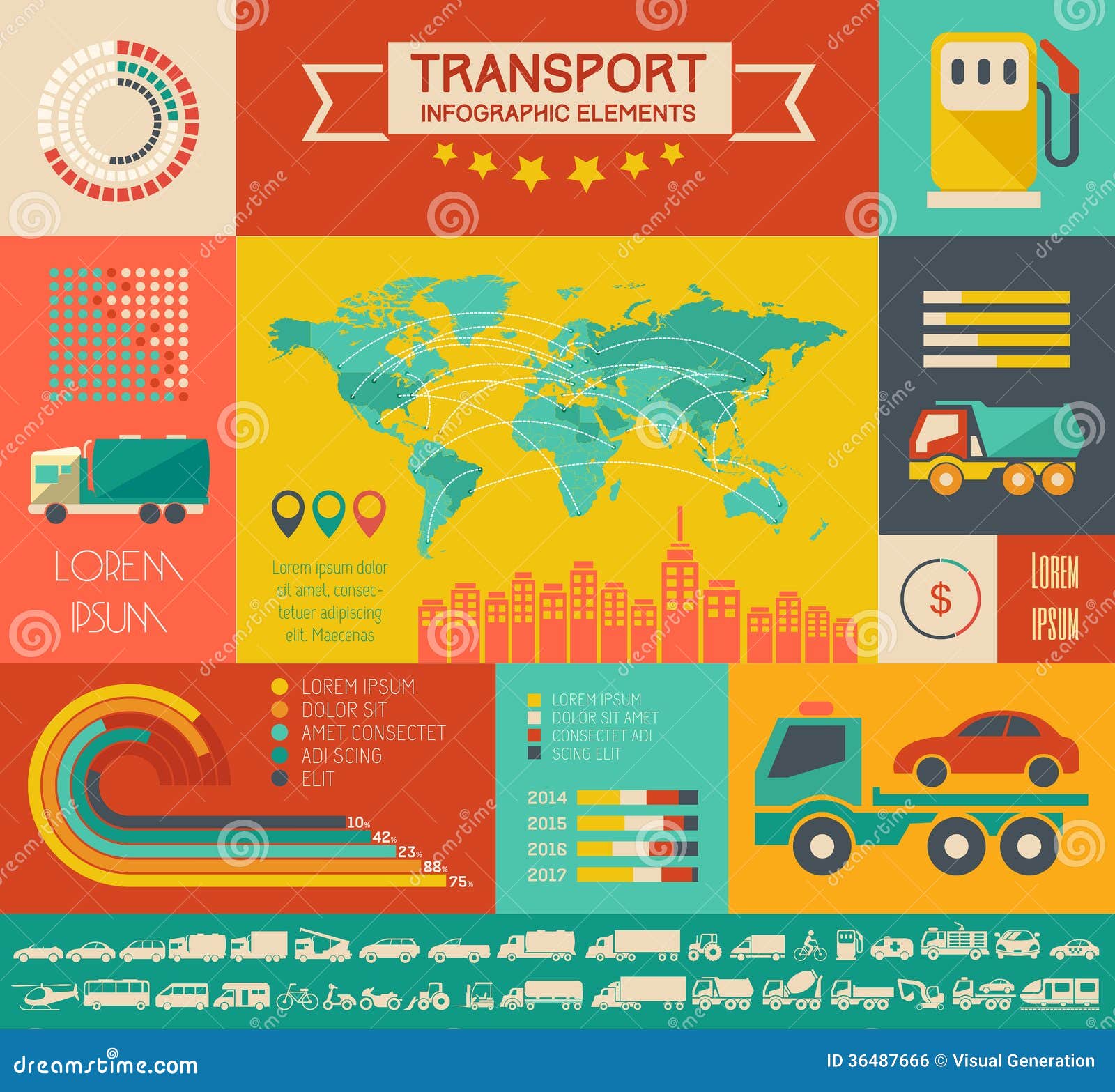 TRANSPORT
INFOGRAPHIC ELEMENTS

LOREM
IPSUM

Lorem ipsum dolor sit amet, consectetuer adipiscing elit. Maecenas

$

LOREM
IPSUM

LOREM IPSUM
DOLOR SIT
AMET CONSECTET
ADI SCING
ELIT

10%
42%
23%
88%
75%

LOREM IPSUM
DOLOR SIT AMET
CONSECTET ADI
SCING ELIT

2014
2015
2016
2017

dreamstime.com
ID 36487666 © Visual Generation