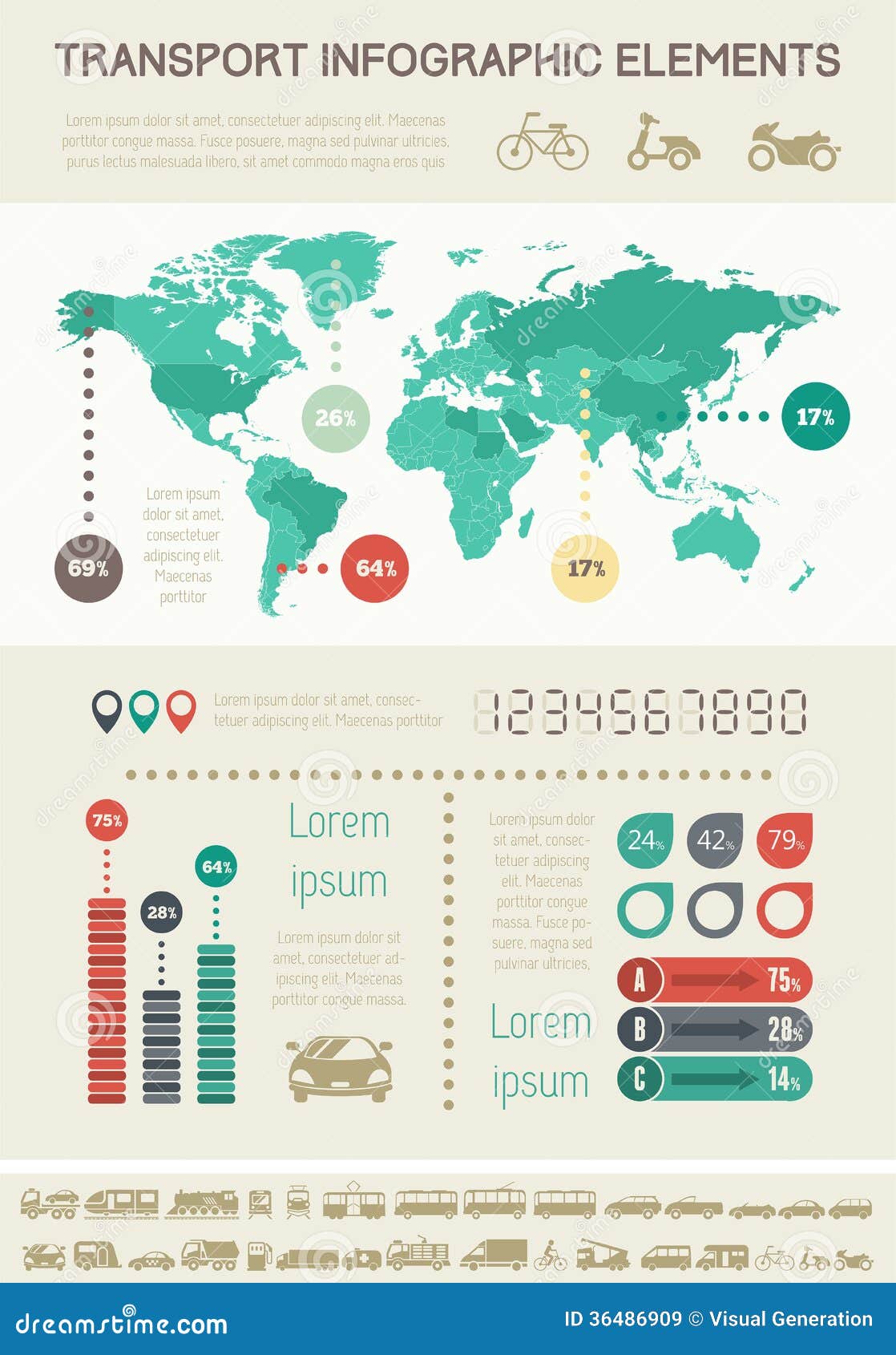 TRANSPORT INFOGRAPHIC ELEMENTS

Lorem ipsum dolor sit amet, consectetuer adipiscing elit. Maecenas porttitor congue massa. Fusce posuere, magna sed pulvinar ultricies, purus lectus malesuada libero, sit amet commodo magna eros quis

26%

17%

Lorem ipsum dolor sit amet, consectetuer adipiscing elit. Maecenas porttitor

69%

64%

17%

Lorem ipsum dolor sit amet, consectetuer adipiscing elit. Maecenas porttitor

1234567890

75%

28%

64%

Lorem ipsum

Lorem ipsum dolor sit amet, consectetuer adipiscing elit. Maecenas porttitor congue massa.

Lorem ipsum dolor sit amet, consectetuer adipiscing elit. Maecenas porttitor congue massa. Fusce posuere, magna sed pulvinar ultricies,

Lorem ipsum

24%

42%

79%

A 75%

B 28%

C 14%

dreamstime.com

ID 36486909 © Visual Generation