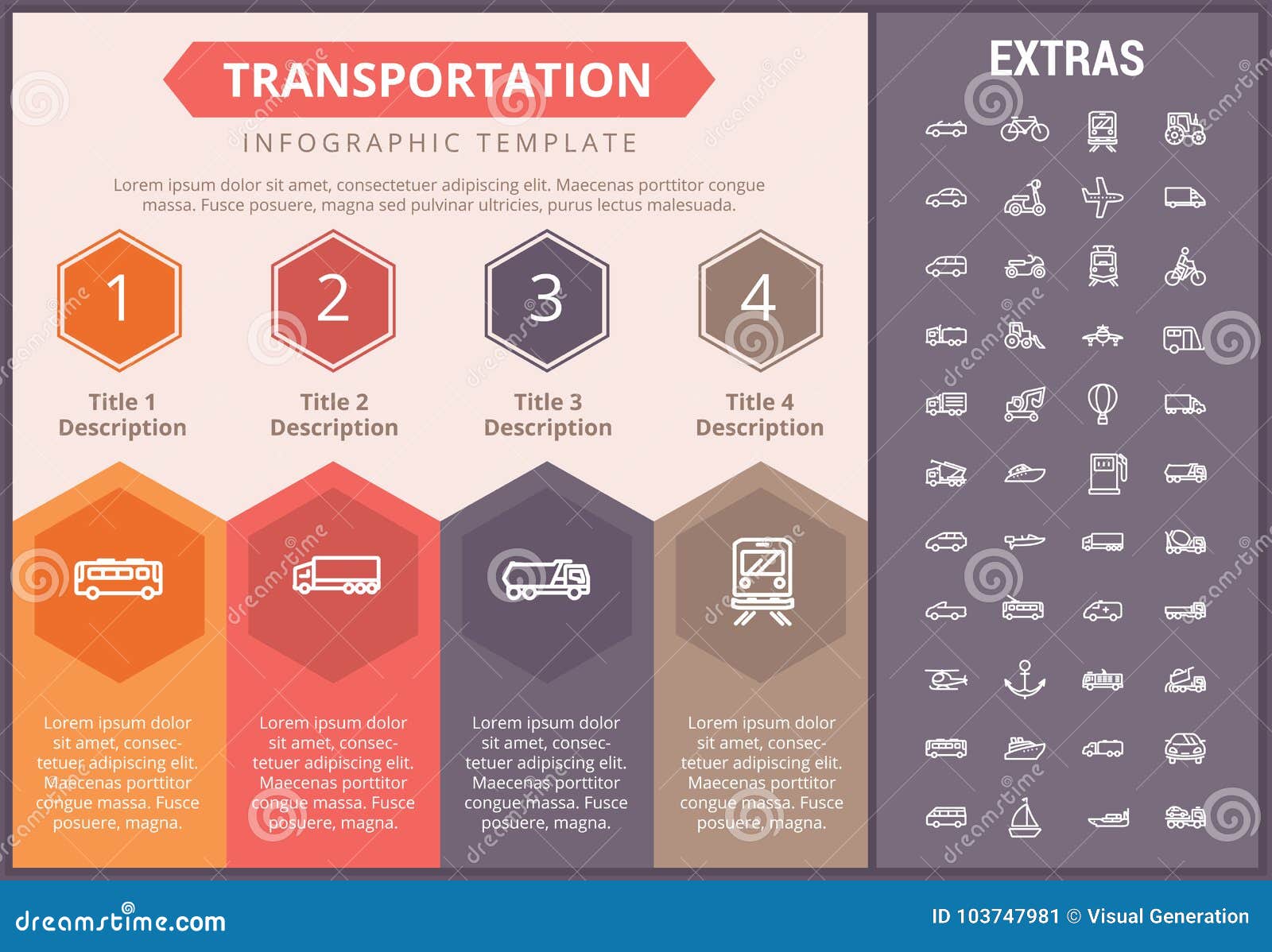 TRANSPORTATION

INFOGRAPHIC TEMPLATE

Lorem ipsum dolor sit amet, consectetuer adipiscing elit. Maecenas porttitor congue massa. Fusce posuere, magna sed pulvinar ultricies, purus lectus malesuada.

1

Title 1
Description

2

Title 2
Description

3

Title 3
Description

4

Title 4
Description

Lorem ipsum dolor sit amet, consectetuer adipiscing elit. Maecenas porttitor congue massa. Fusce posuere, magna.

Lorem ipsum dolor sit amet, consectetuer adipiscing elit. Maecenas porttitor congue massa. Fusce posuere, magna.

Lorem ipsum dolor sit amet, consectetuer adipiscing elit. Maecenas porttitor congue massa. Fusce posuere, magna.

Lorem ipsum dolor sit amet, consectetuer adipiscing elit. Maecenas porttitor congue massa. Fusce posuere, magna.

EXTRAS

dreamstime.com

ID 103747981 © Visual Generation