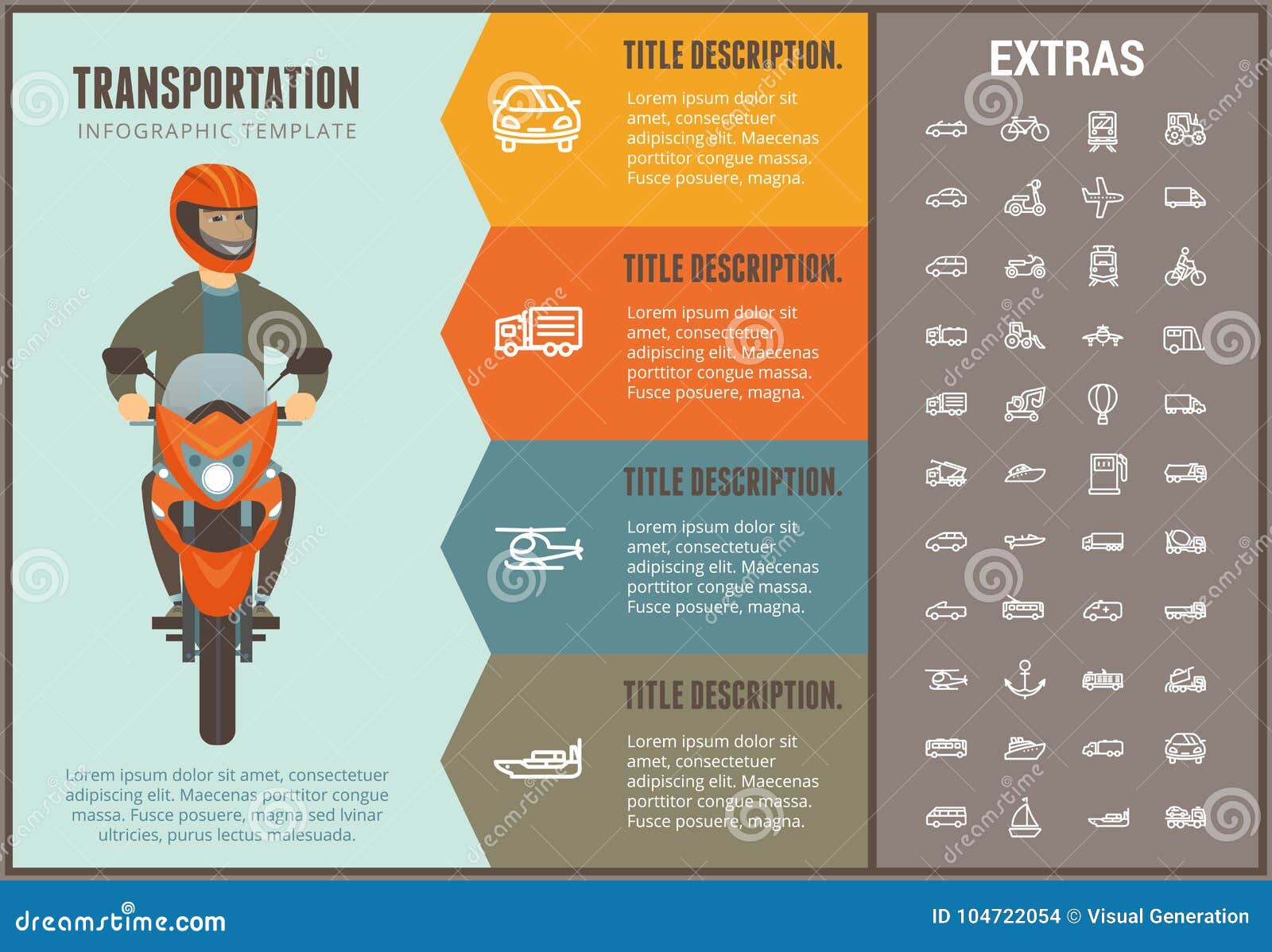 TRANSPORTATION
INFOGRAPHIC TEMPLATE

Lorem ipsum dolor sit amet, consectetuer adipiscing elit. Maecenas porttitor congue massa. Fusce posuere, magna sed lvinar ultricies, purus lectus malesuada.

TITLE DESCRIPTION.
Lorem ipsum dolor sit amet, consectetuer adipiscing elit. Maecenas porttitor congue massa. Fusce posuere, magna.

TITLE DESCRIPTION.
Lorem ipsum dolor sit amet, consectetuer adipiscing elit. Maecenas porttitor congue massa. Fusce posuere, magna.

TITLE DESCRIPTION.
Lorem ipsum dolor sit amet, consectetuer adipiscing elit. Maecenas porttitor congue massa. Fusce posuere, magna.

TITLE DESCRIPTION.
Lorem ipsum dolor sit amet, consectetuer adipiscing elit. Maecenas porttitor congue massa. Fusce posuere, magna.

EXTRAS

dreamstime.com
ID 104722054 © Visual Generation