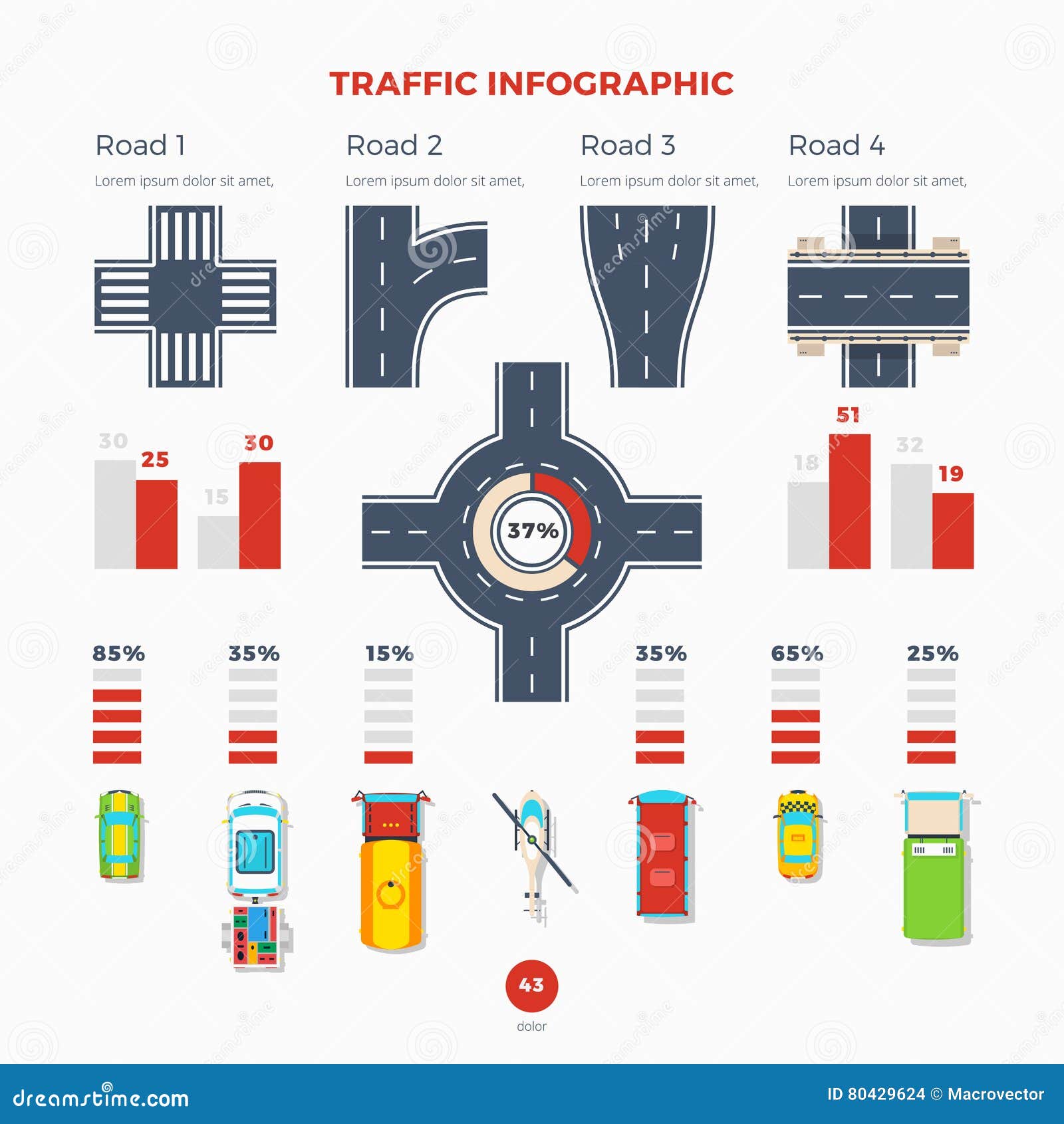 TRAFFIC INFOGRAPHIC

Road 1
Lorem ipsum dolor sit amet,

Road 2
Lorem ipsum dolor sit amet,

Road 3
Lorem ipsum dolor sit amet,

Road 4
Lorem ipsum dolor sit amet,

30 25 15 30

37%

18 51 32 19

85%

35%

15%

35%

65%

25%

43
dolor

dreamstime.com

ID 80429624 © Macrovector